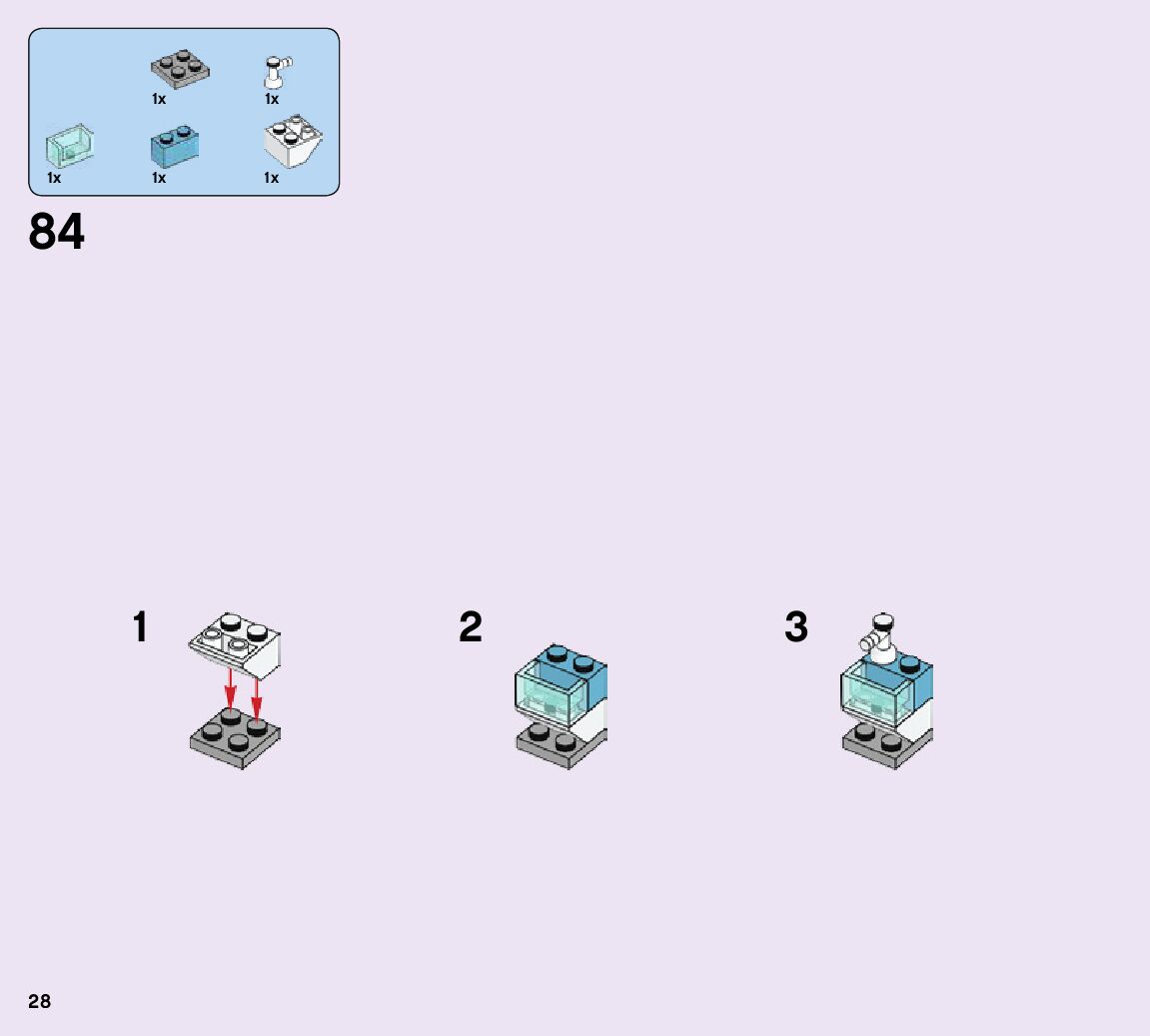 1x
1x
1x
1x
1x

84

1
2
3

28