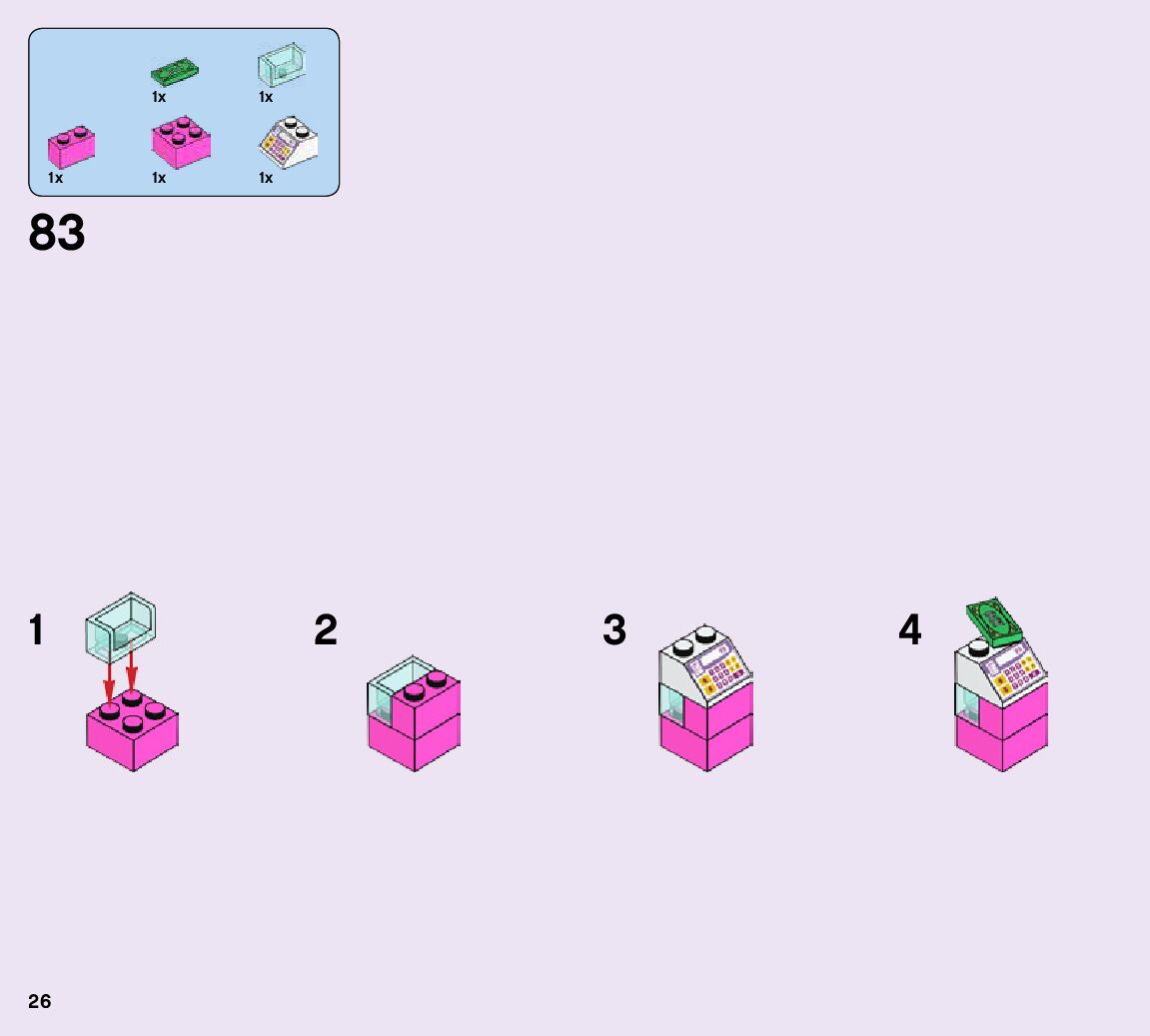 1x 1x
1x 1x 1x

83

1

2

3

4

26