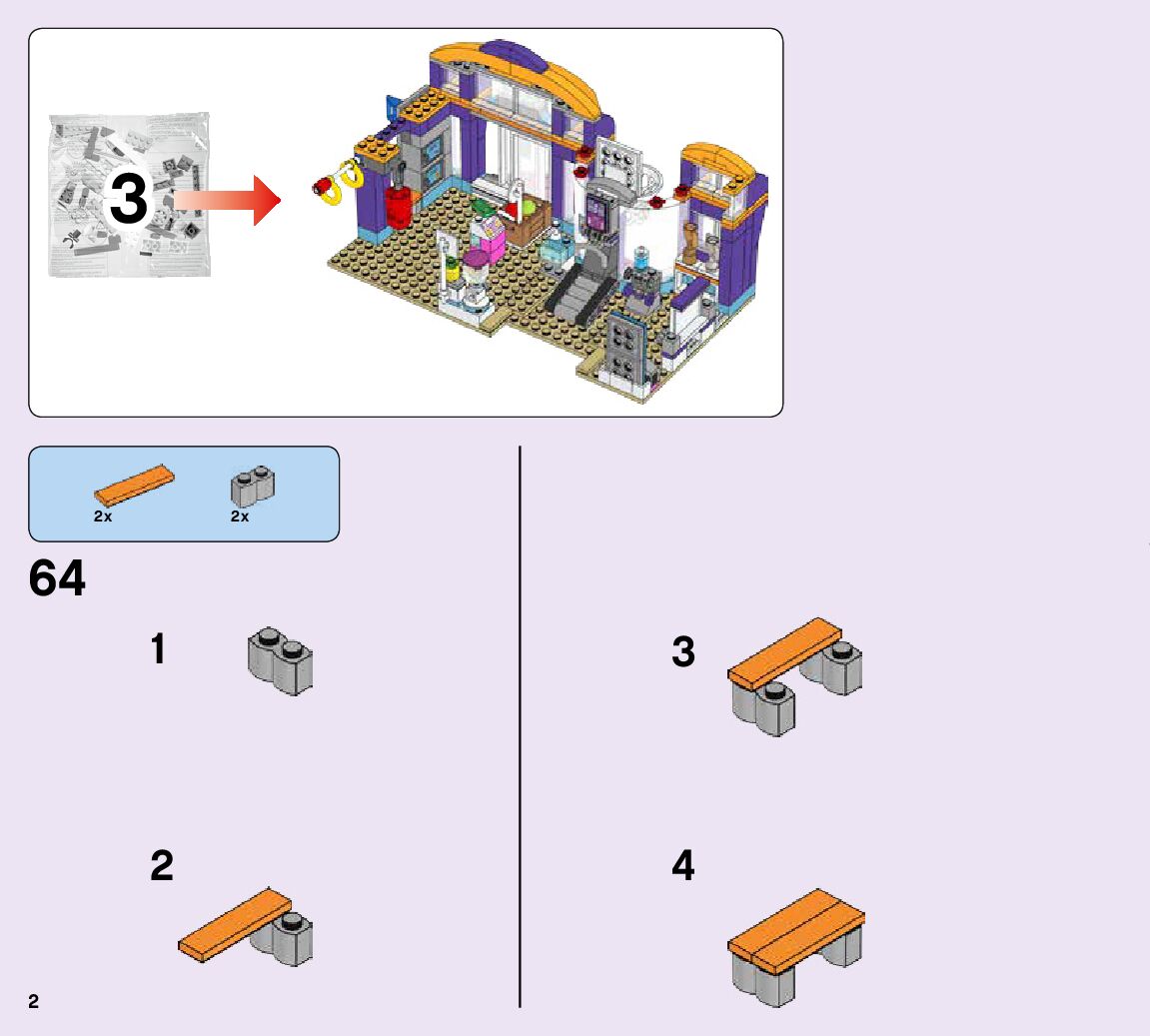 3

2x
2x

64

1

2

3

4

2