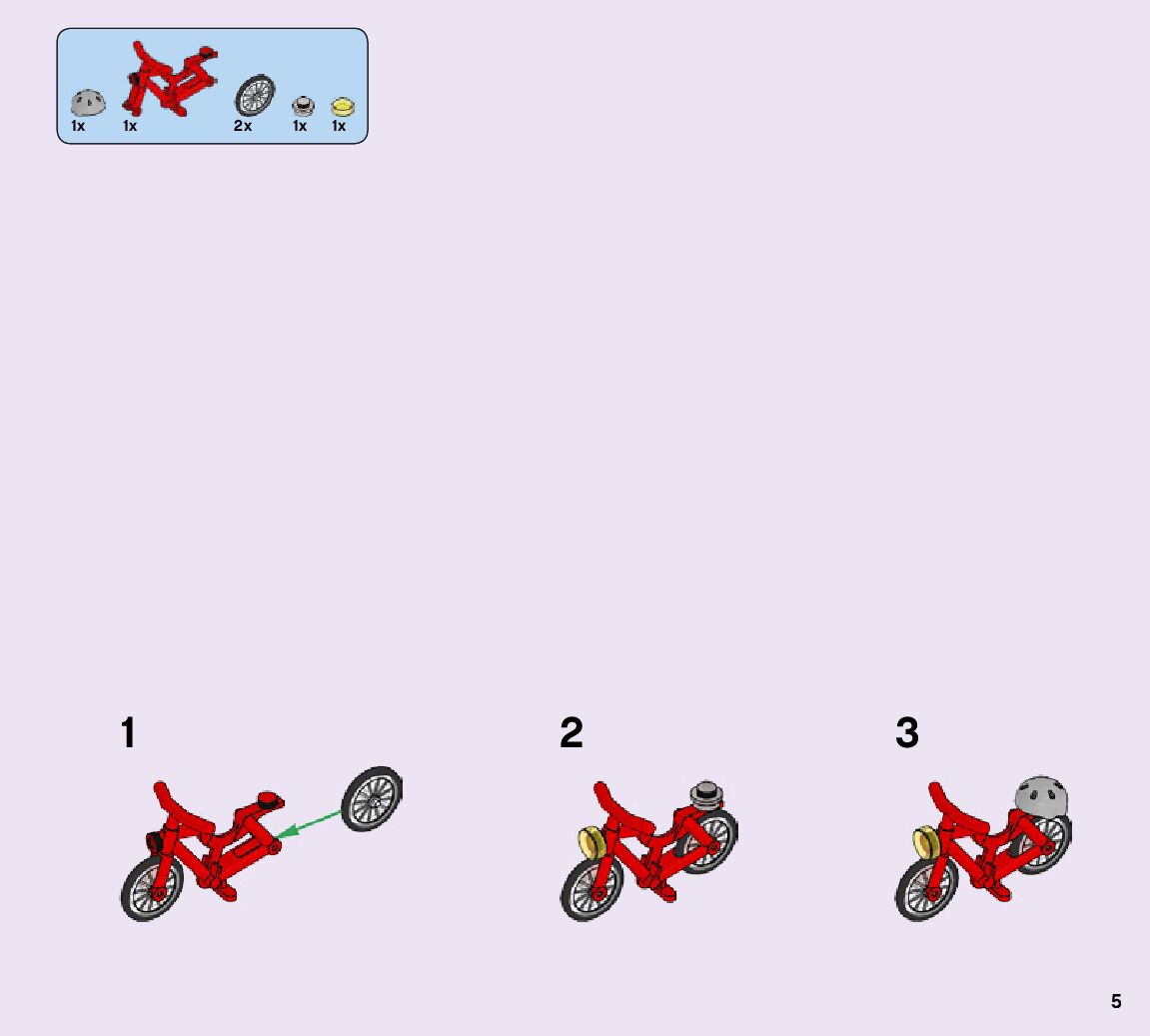 1x 1x 2x 1x 1x

1

2

3

5