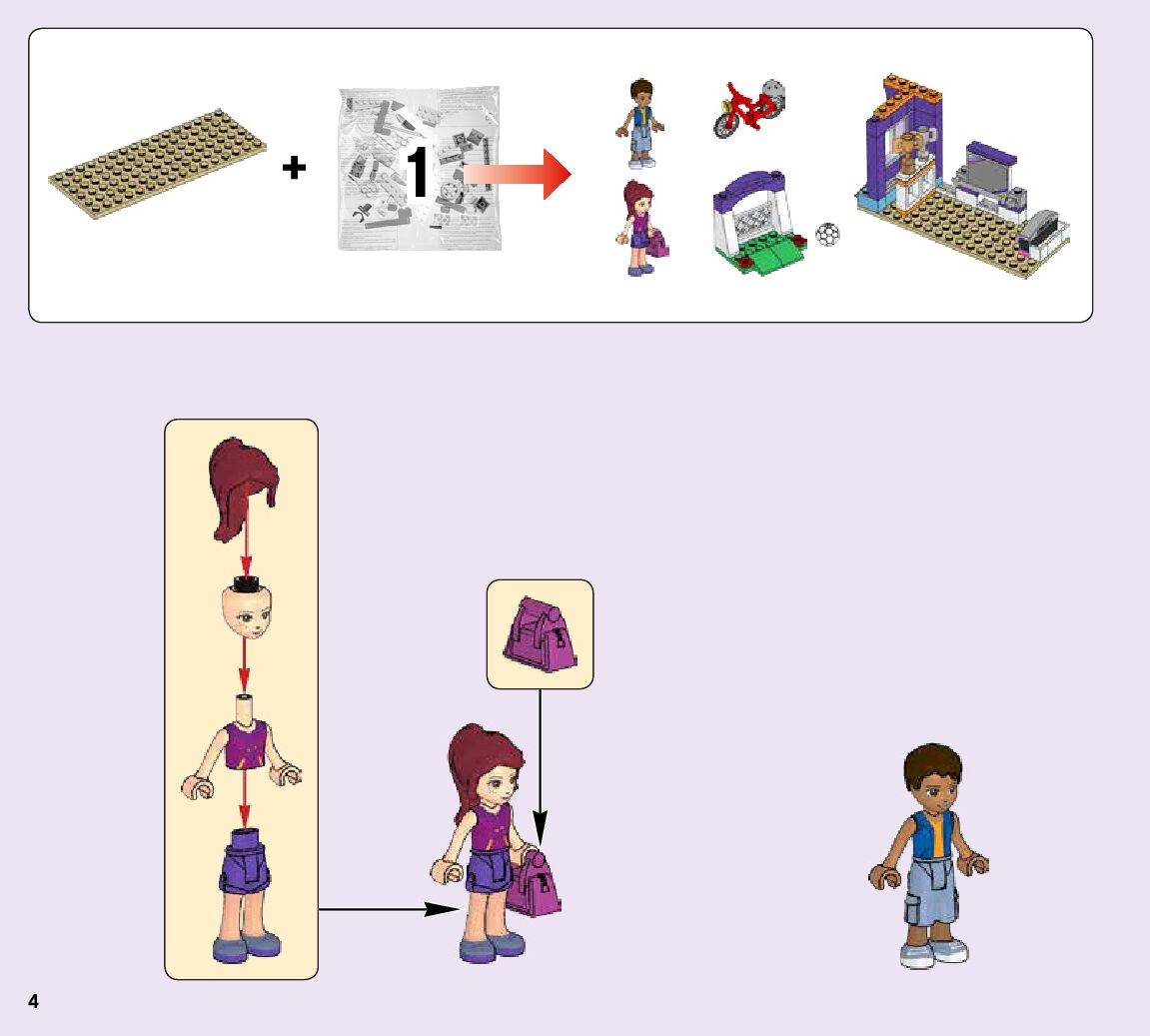 +

1

4