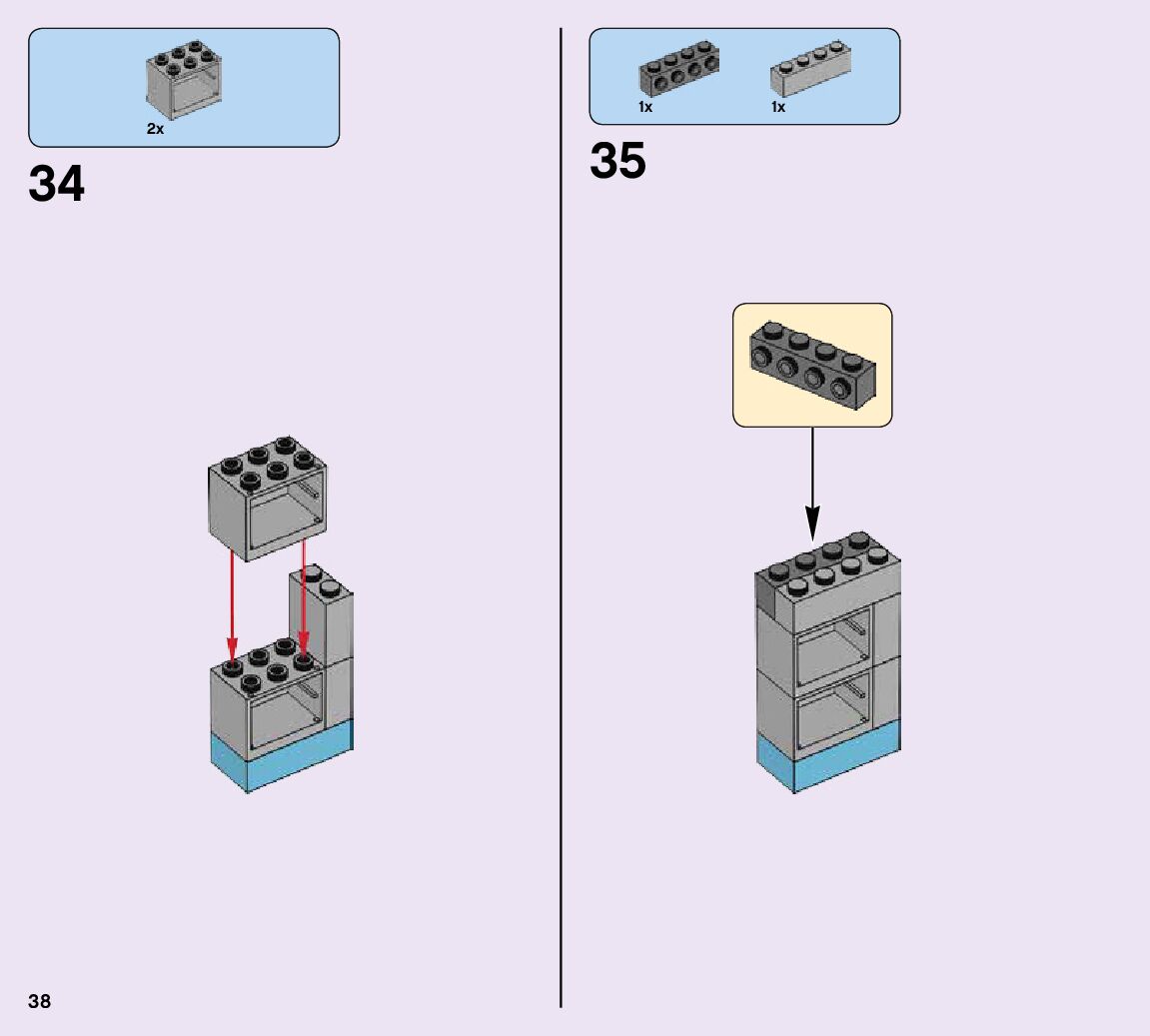 2x

34

1x 1x

35

38