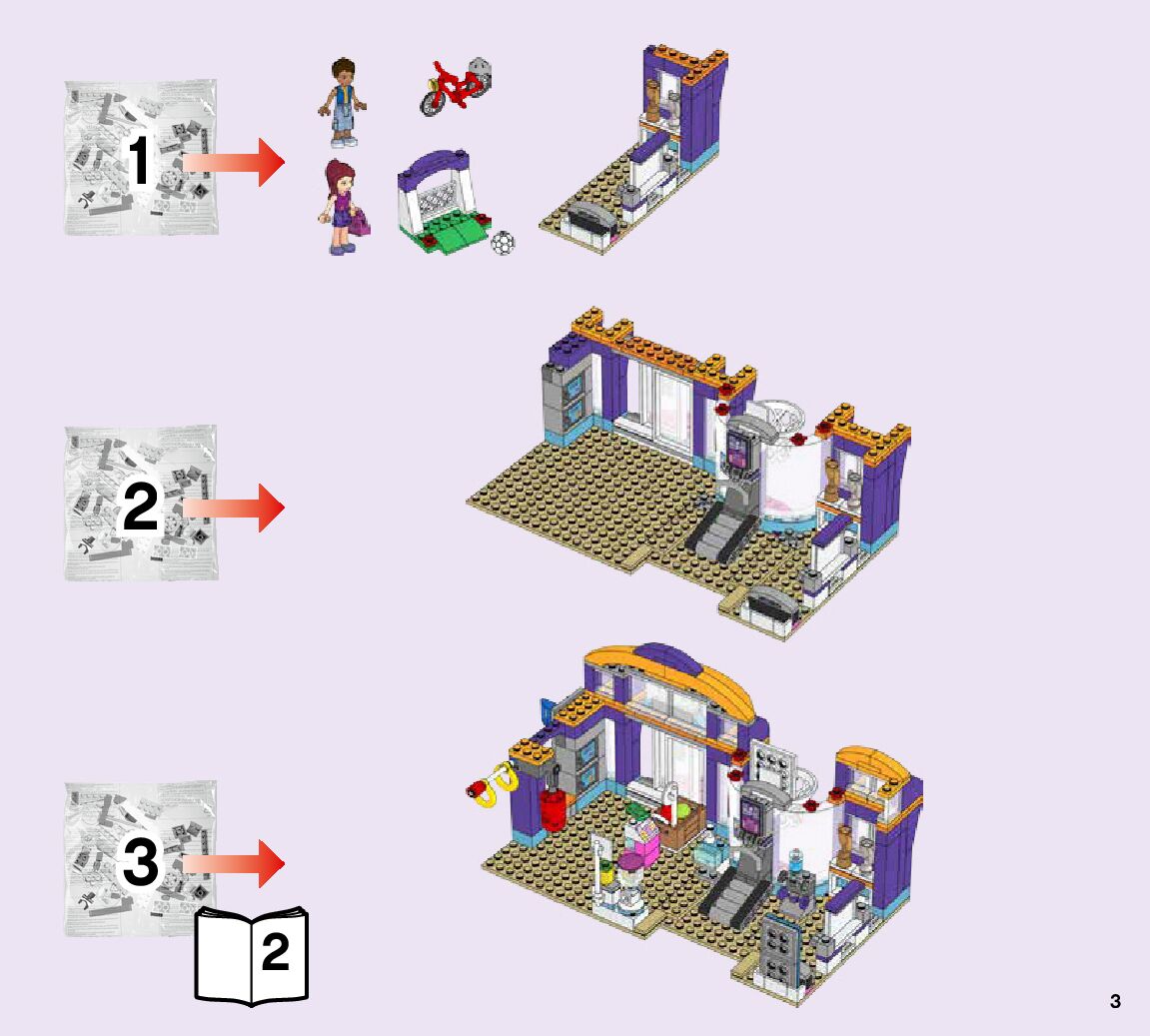 1

2

3

2

3