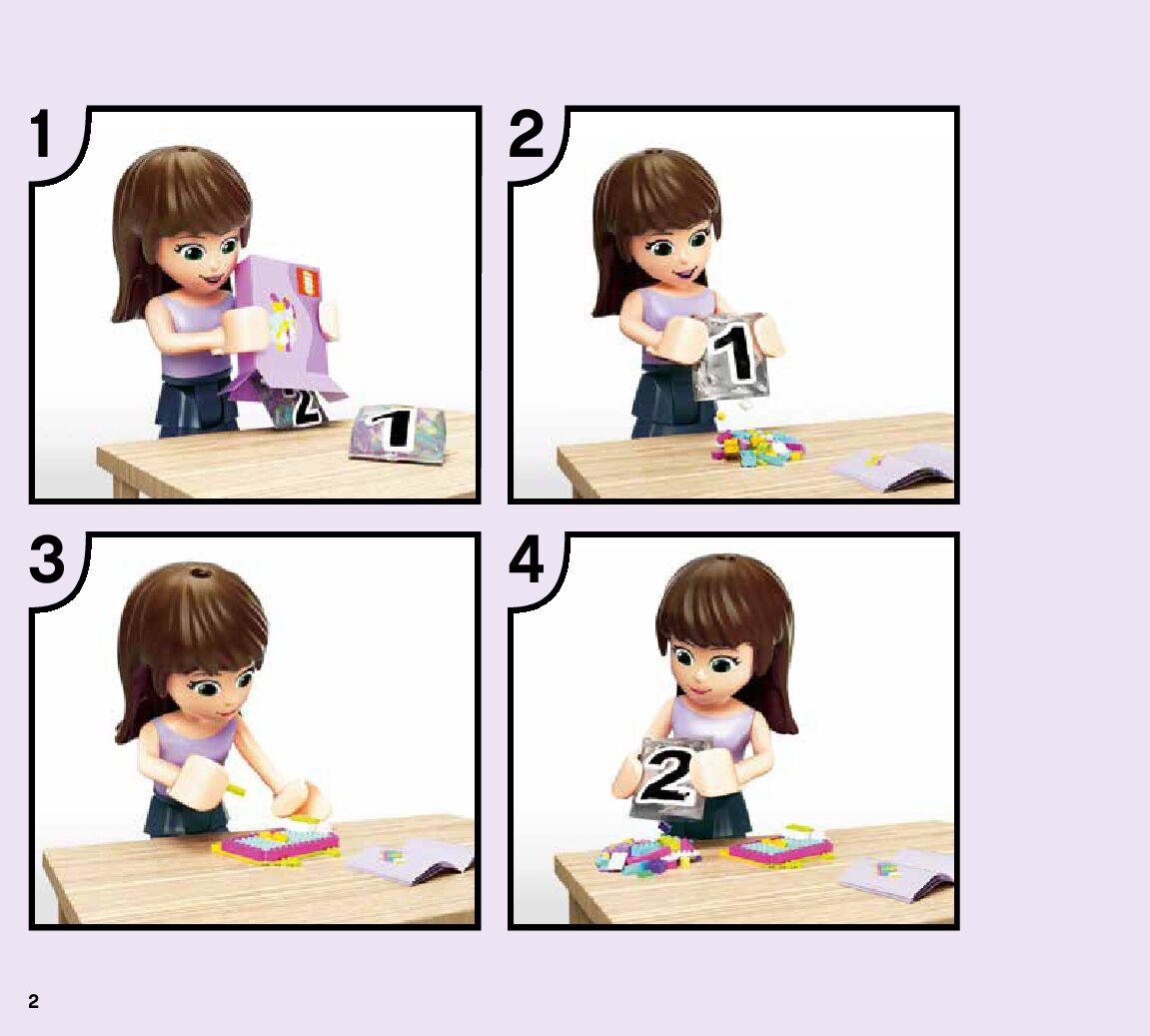 1

2

1

2

1

3

4

2

2