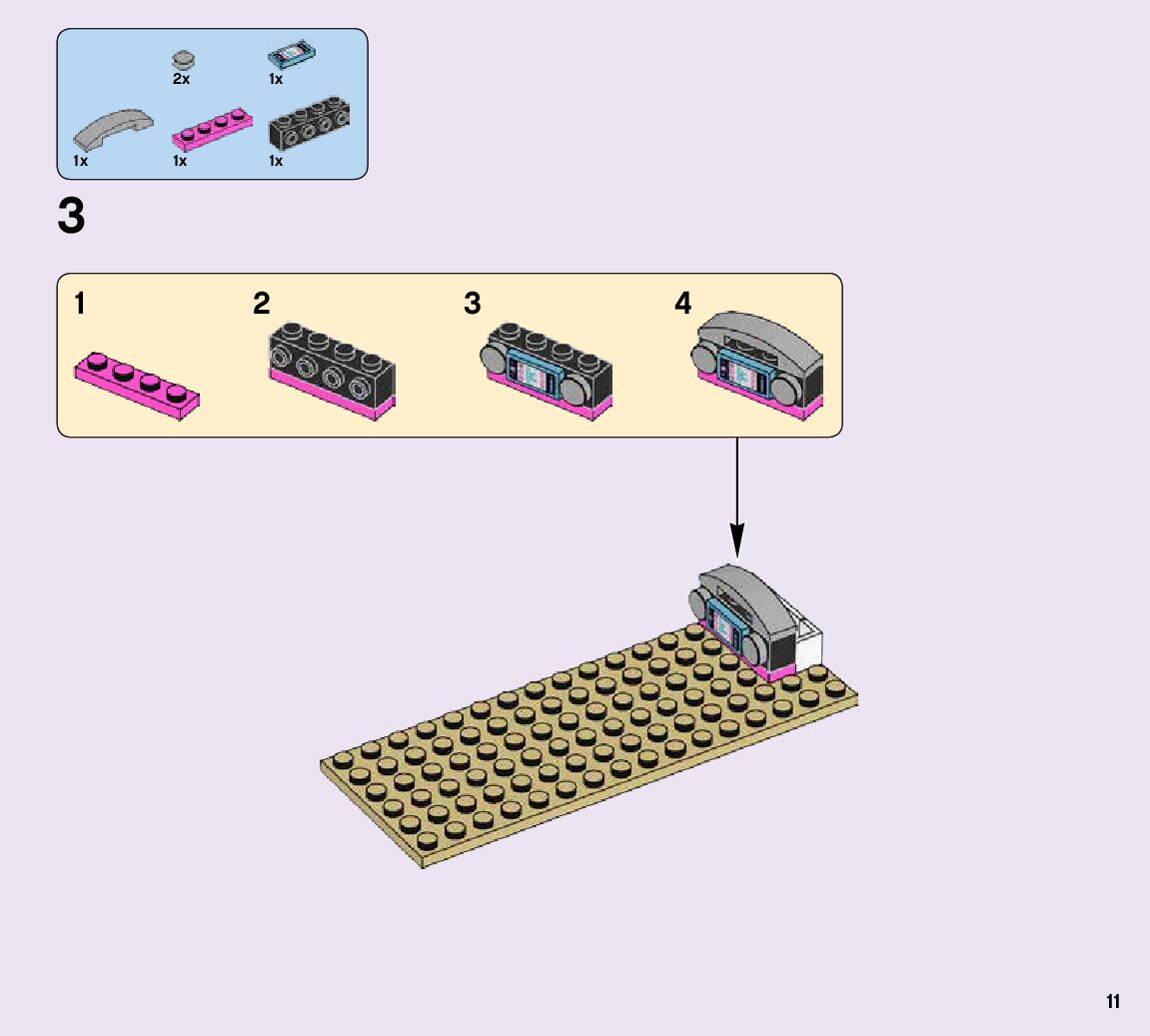 2x
1x
1x
1x
1x

3

1
2
3
4

11