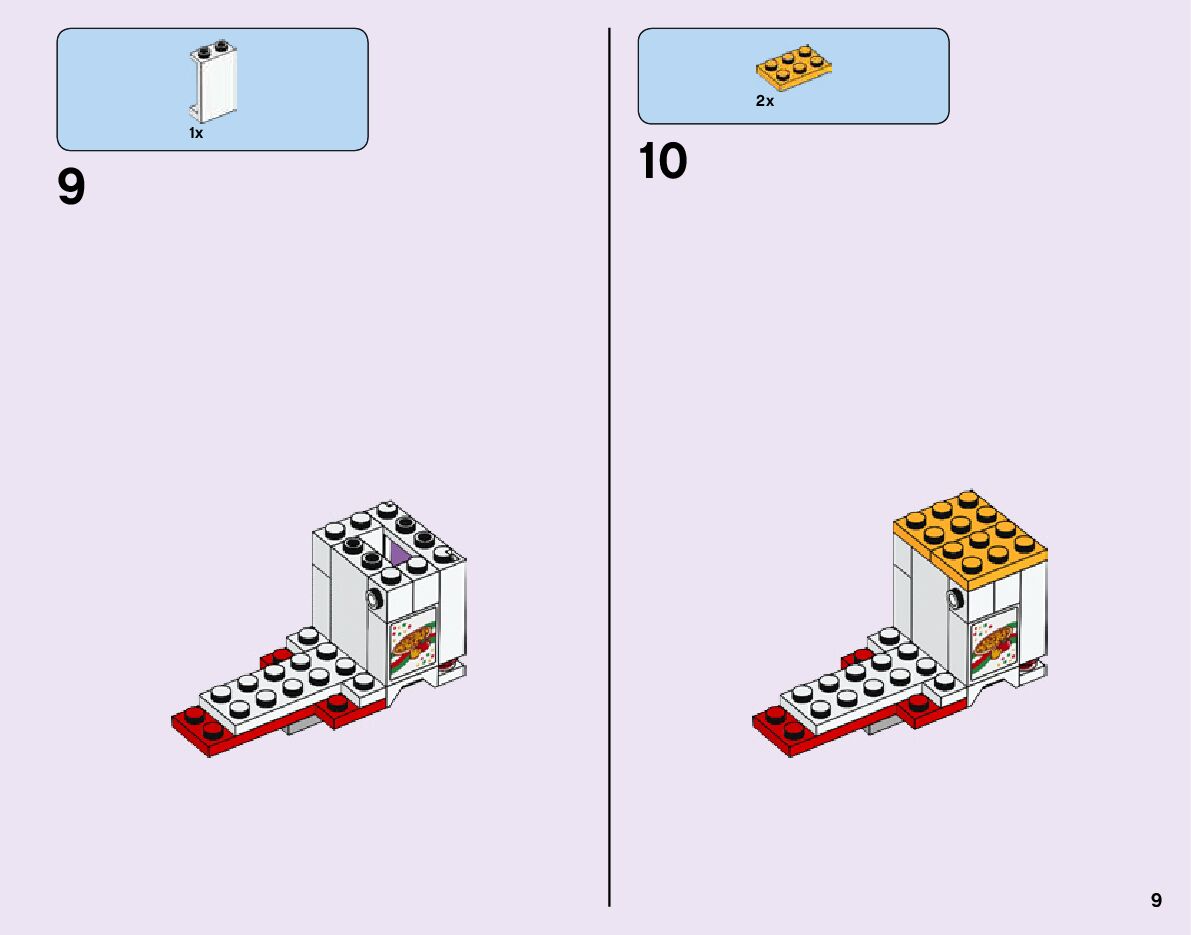 1x

9

2x

10

9