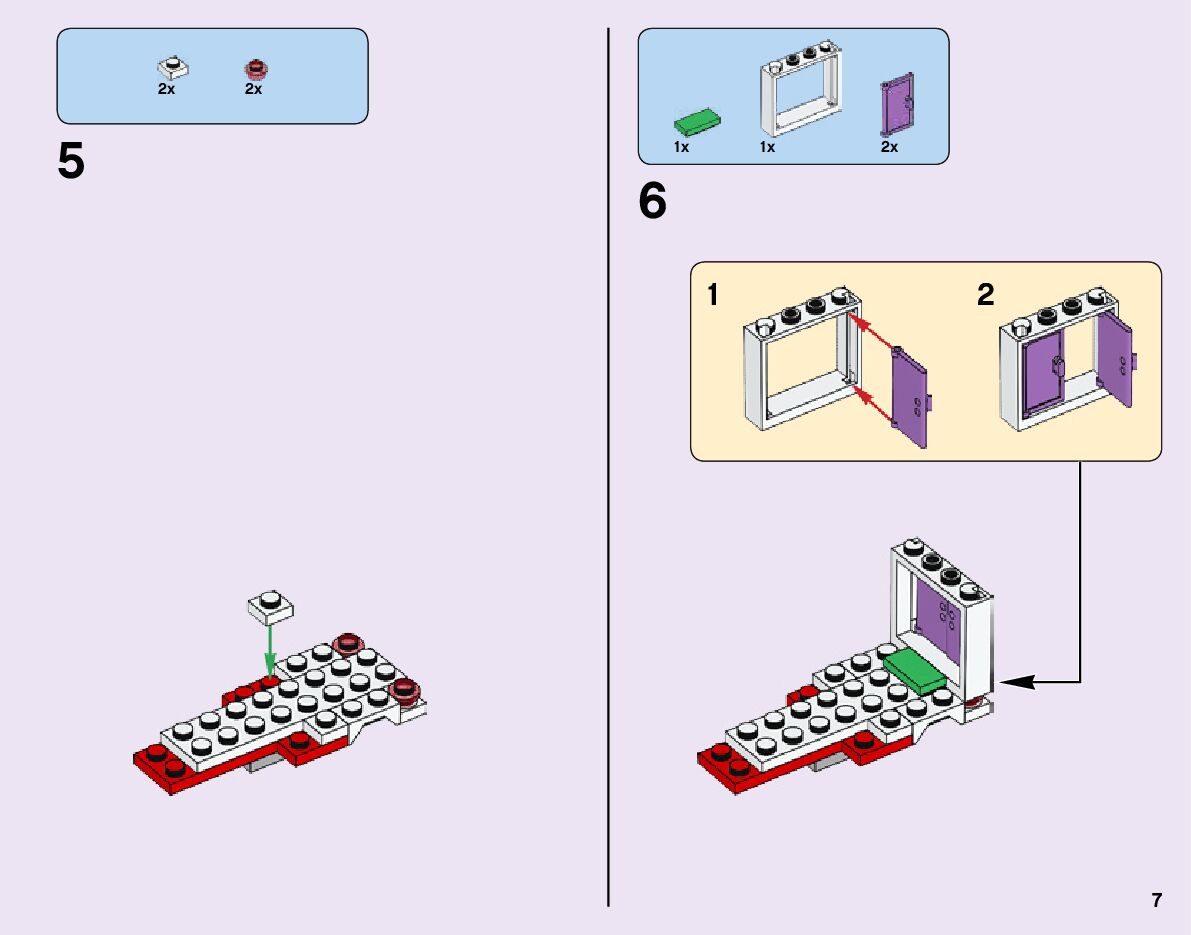 2x 2x

5

1x 1x 2x

6

1

2

7