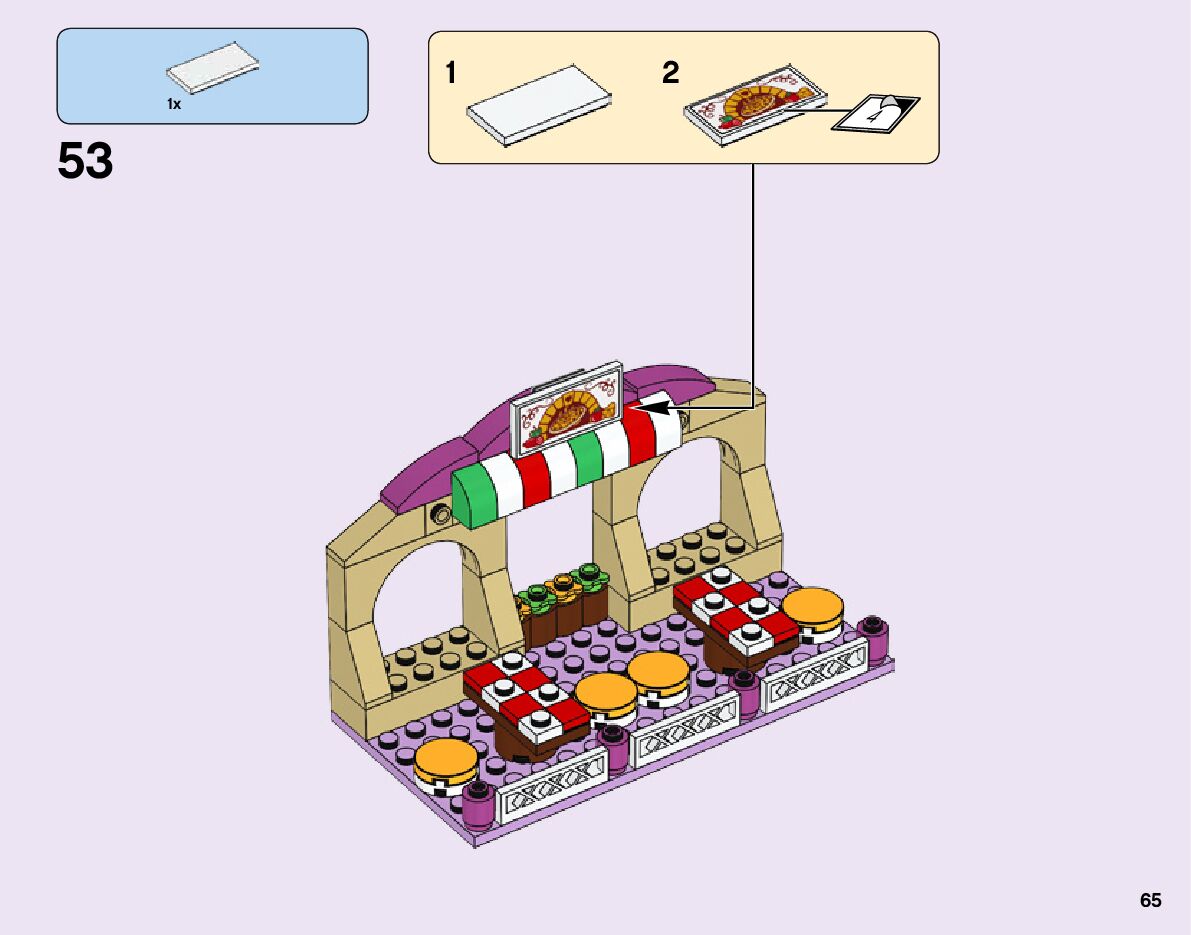 1x

53

1

2

4

65