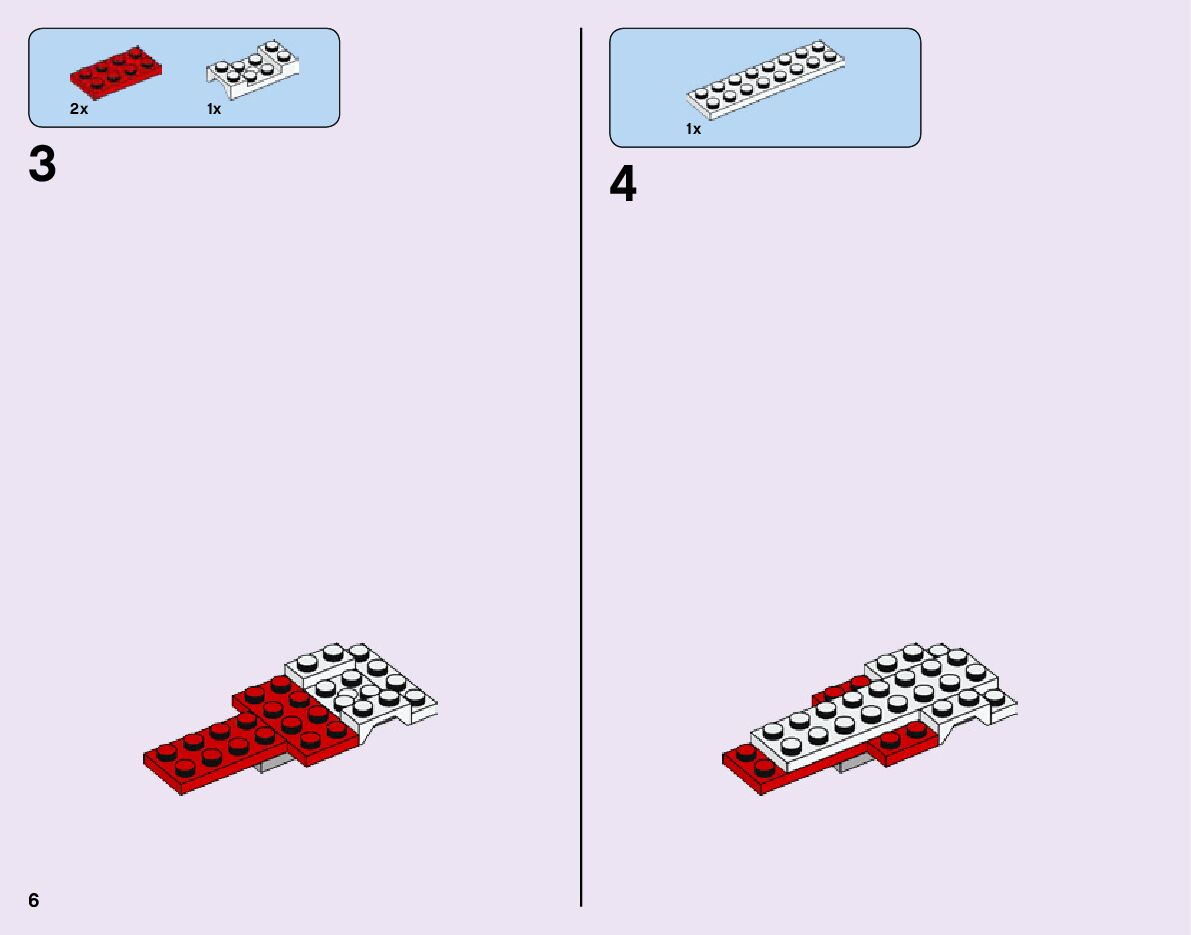 2x

1x

3

1x

4

6