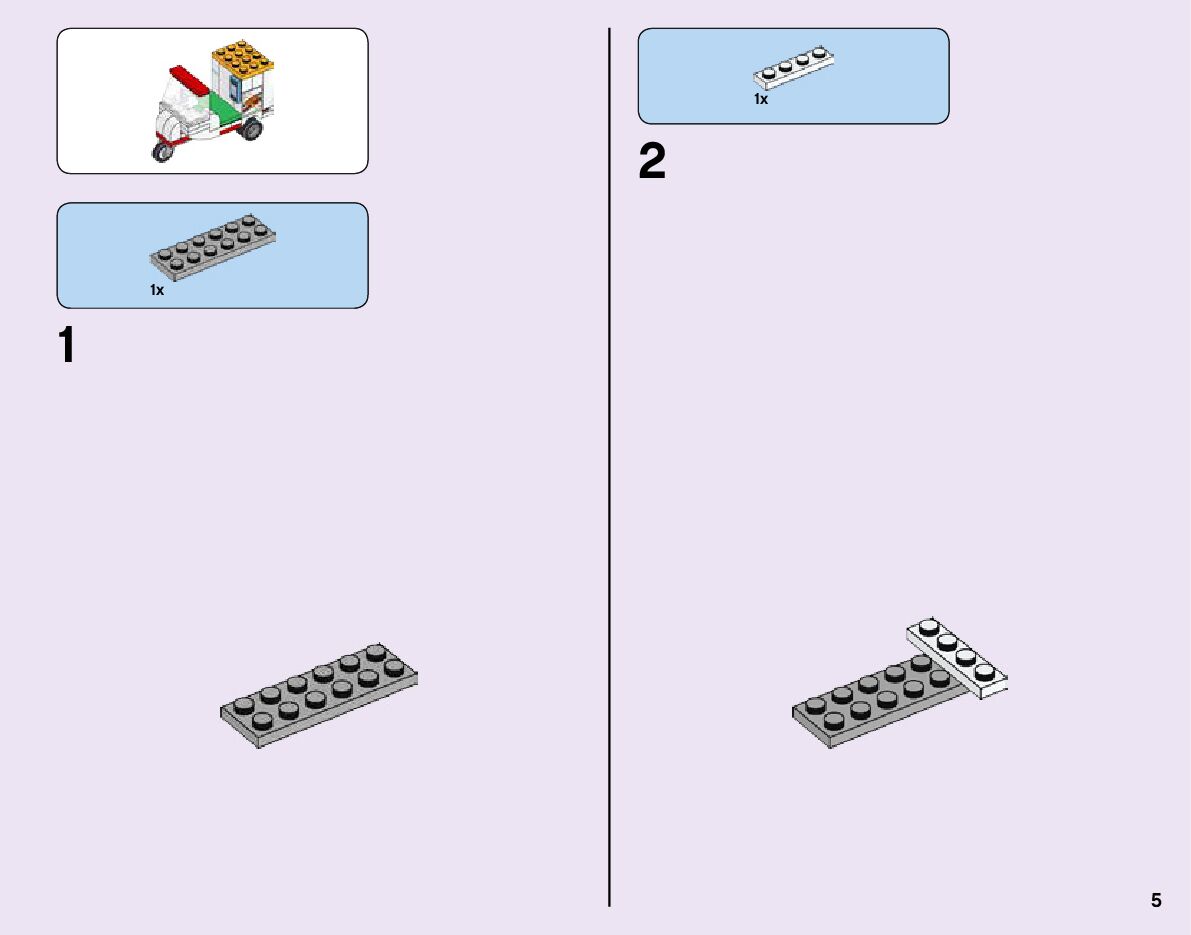 1x

1

1x

2

5