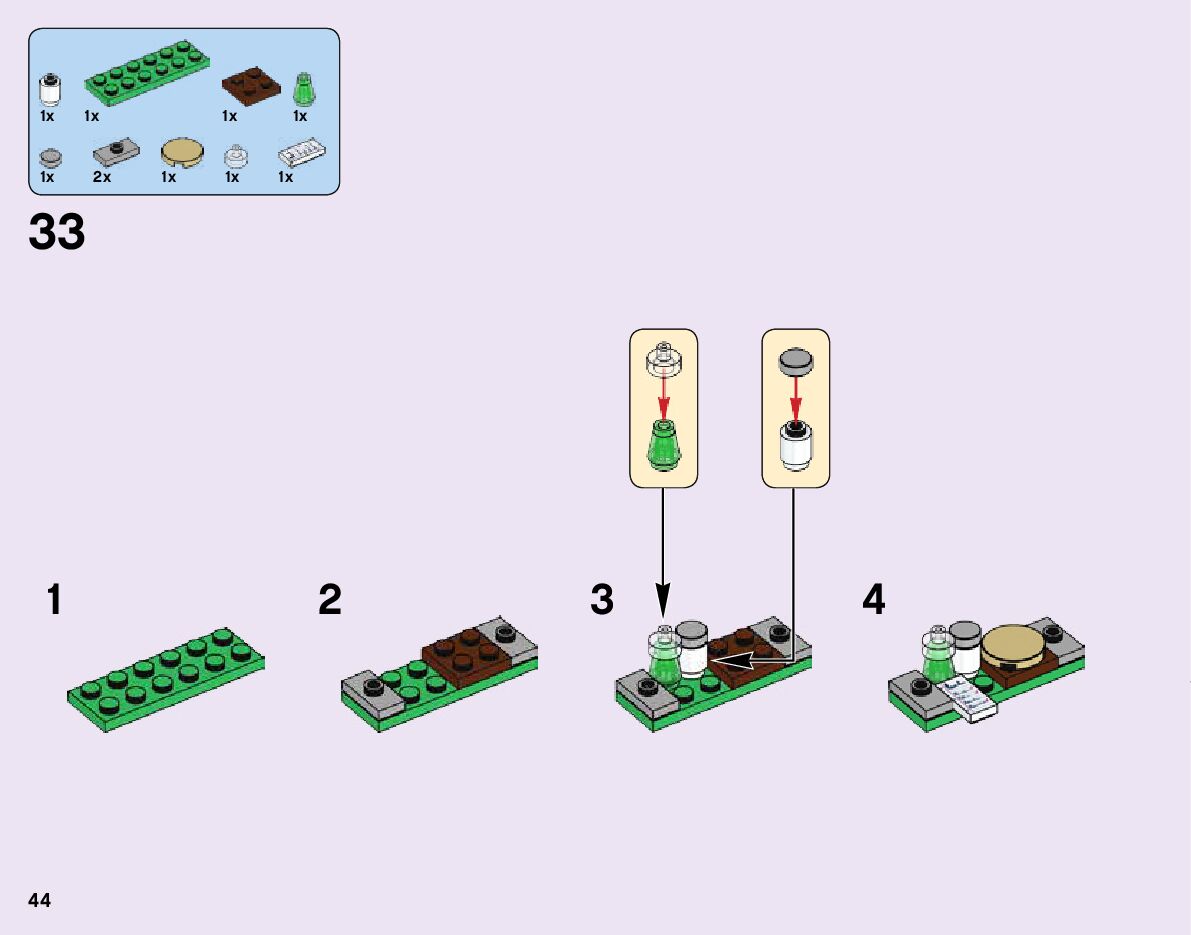 1x 1x 1x 1x
1x 2x 1x 1x 1x

33

1

2

3

4

44