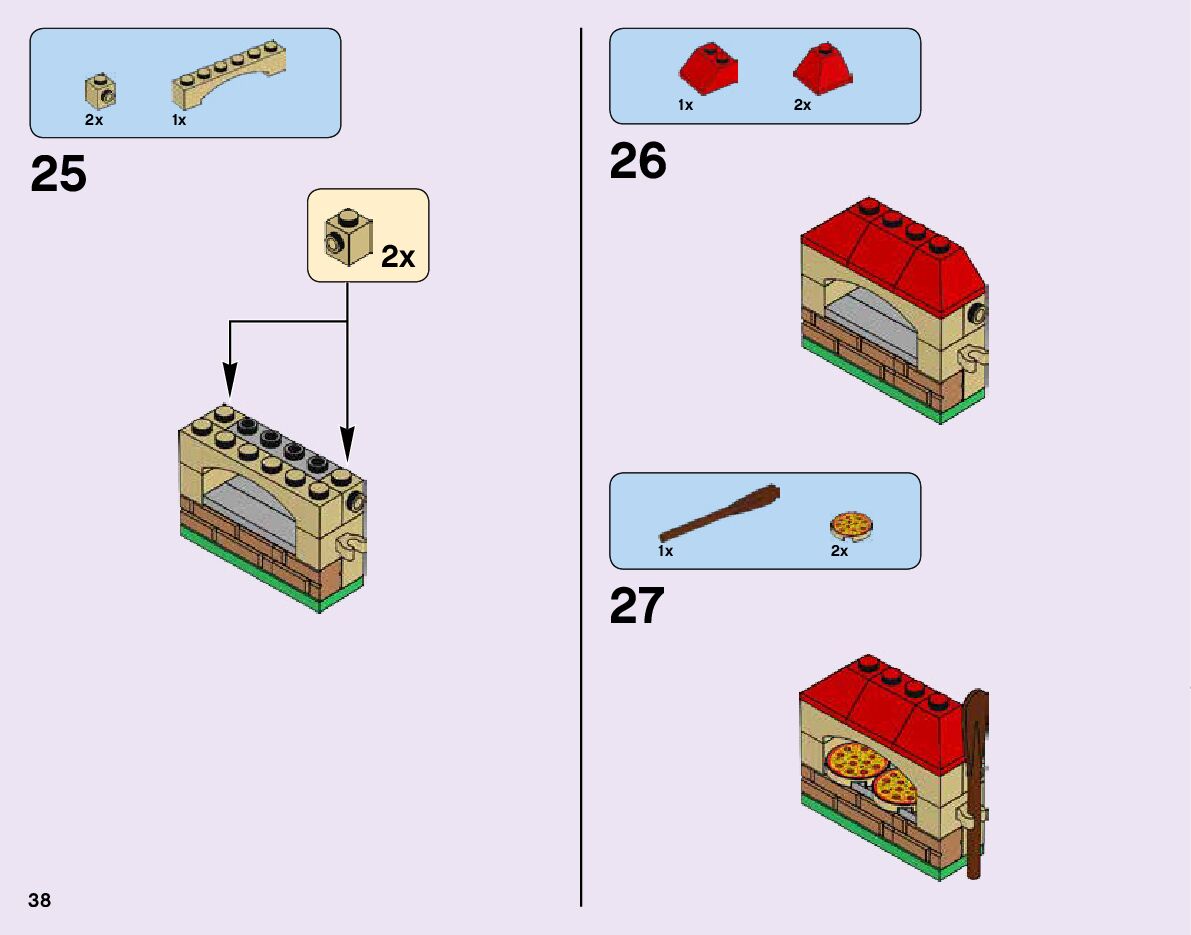 2x 1x

25

2x

38

1x 2x

26

1x 2x

27