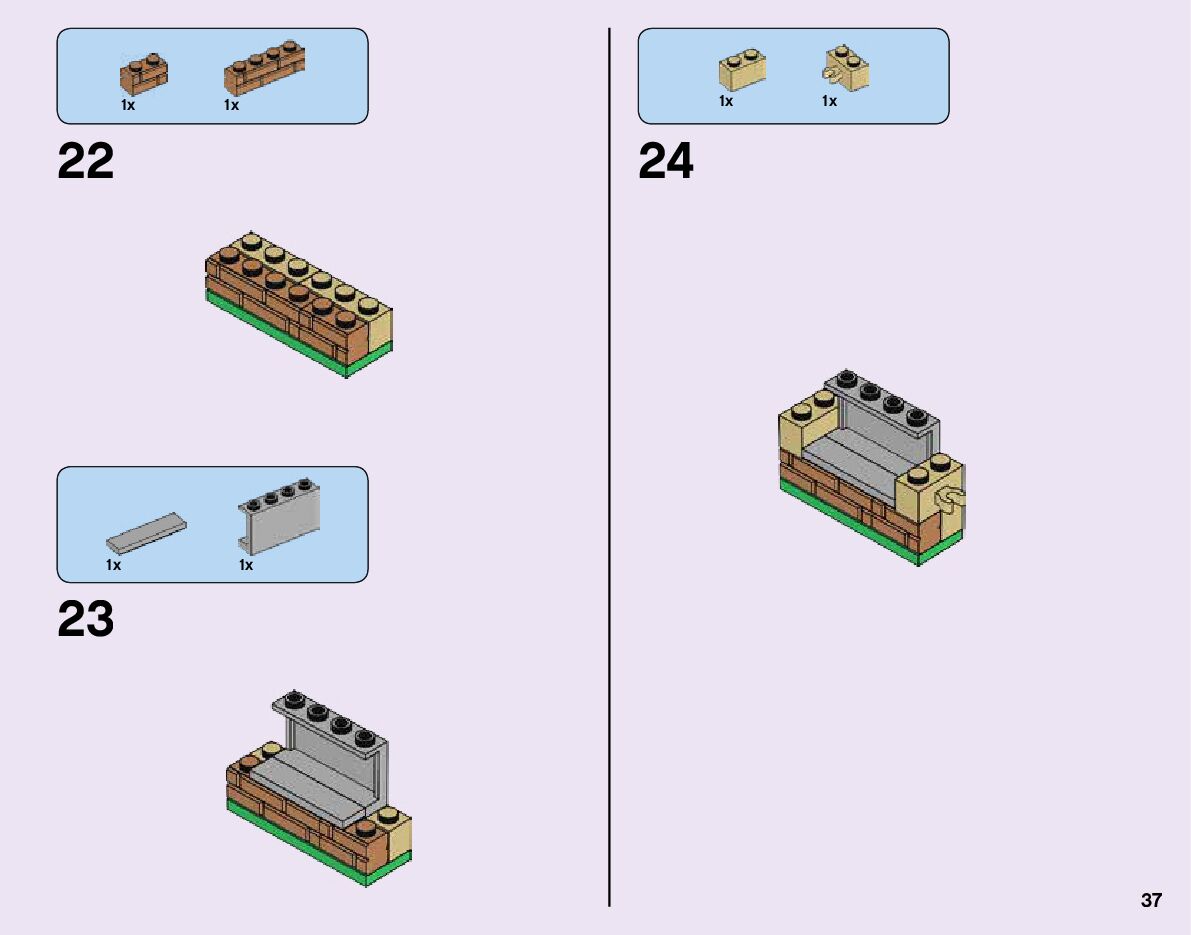 1x 1x

22

1x 1x

23

1x 1x

24

37