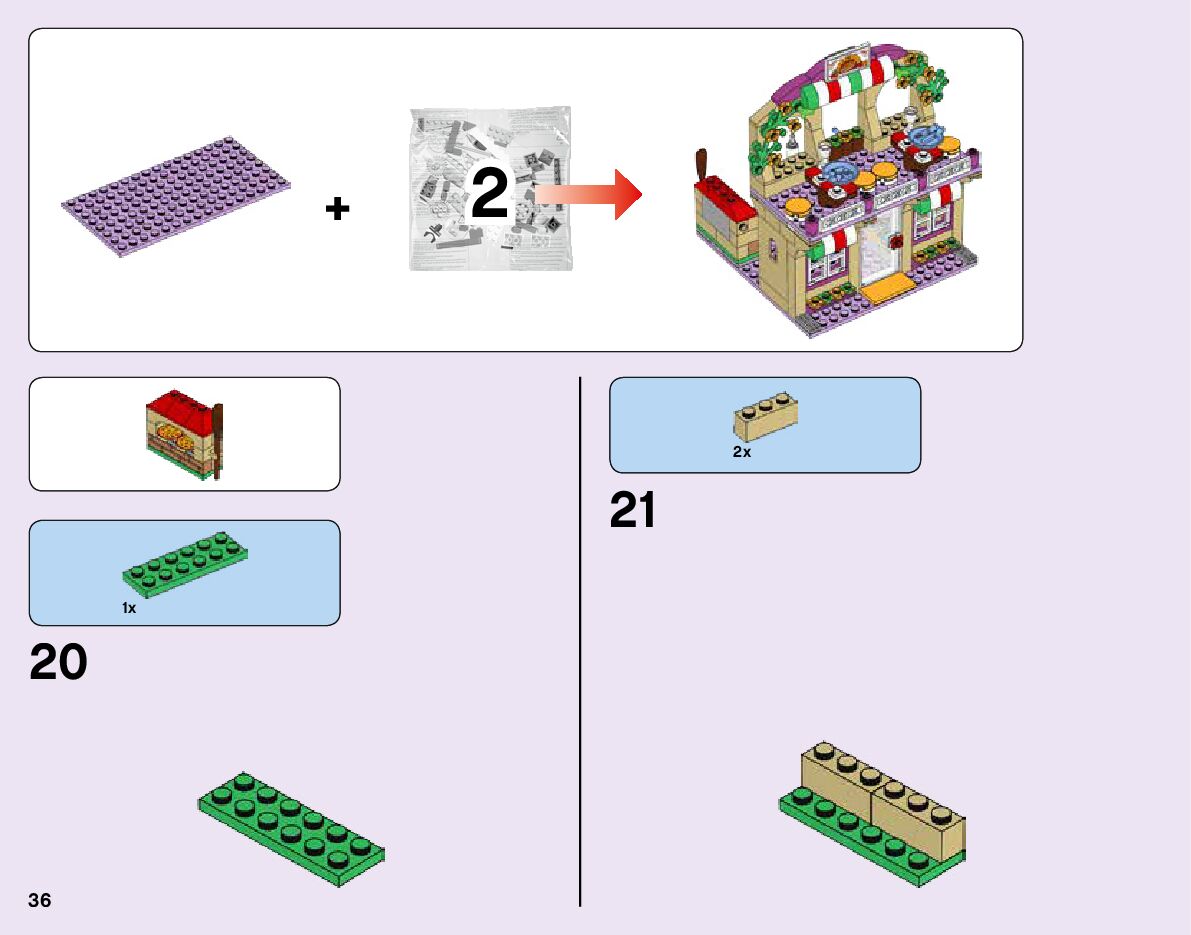 +

2

1x

20

2x

21

36