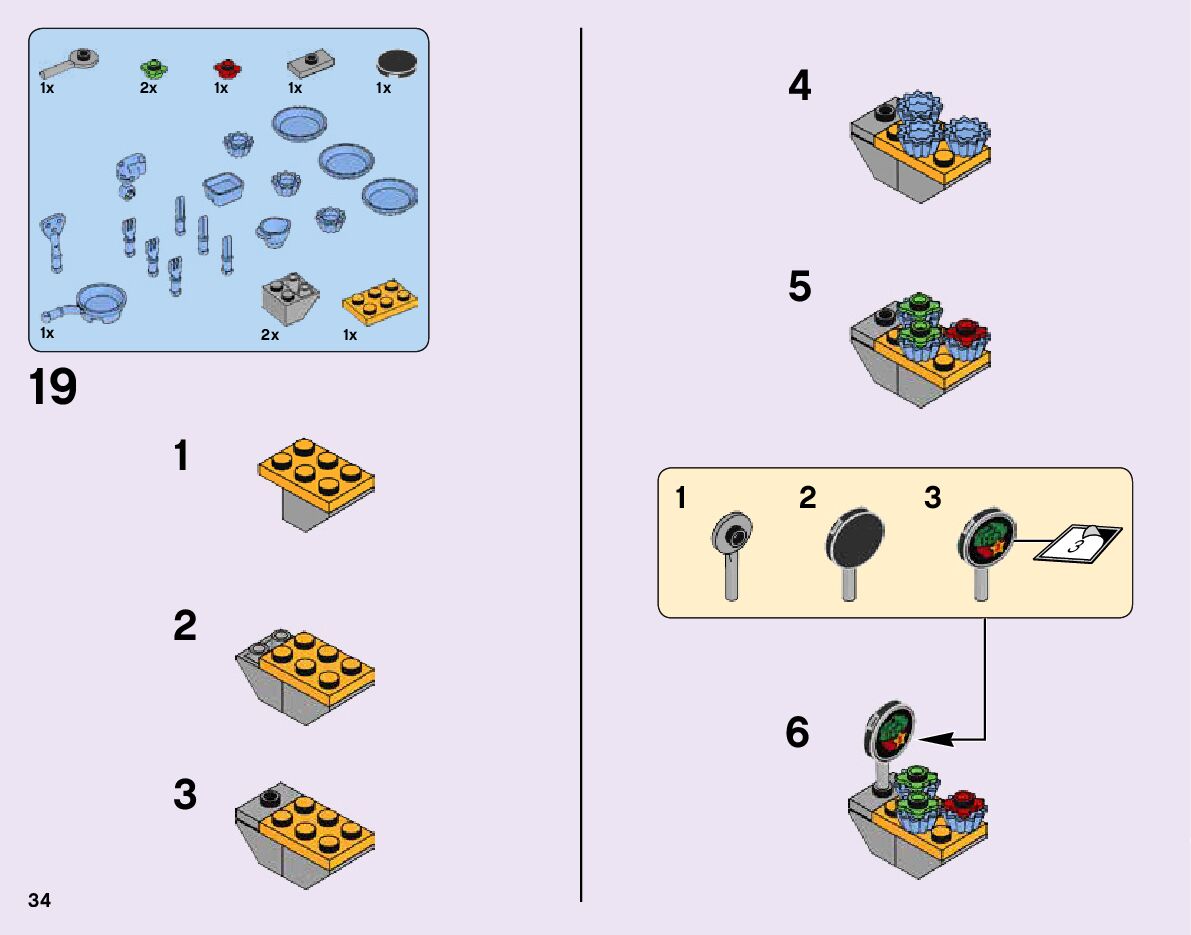 1x 2x 1x 1x 1x

1x 2x 1x

19

1

2

3

4

5

1 2 3

3

6

34