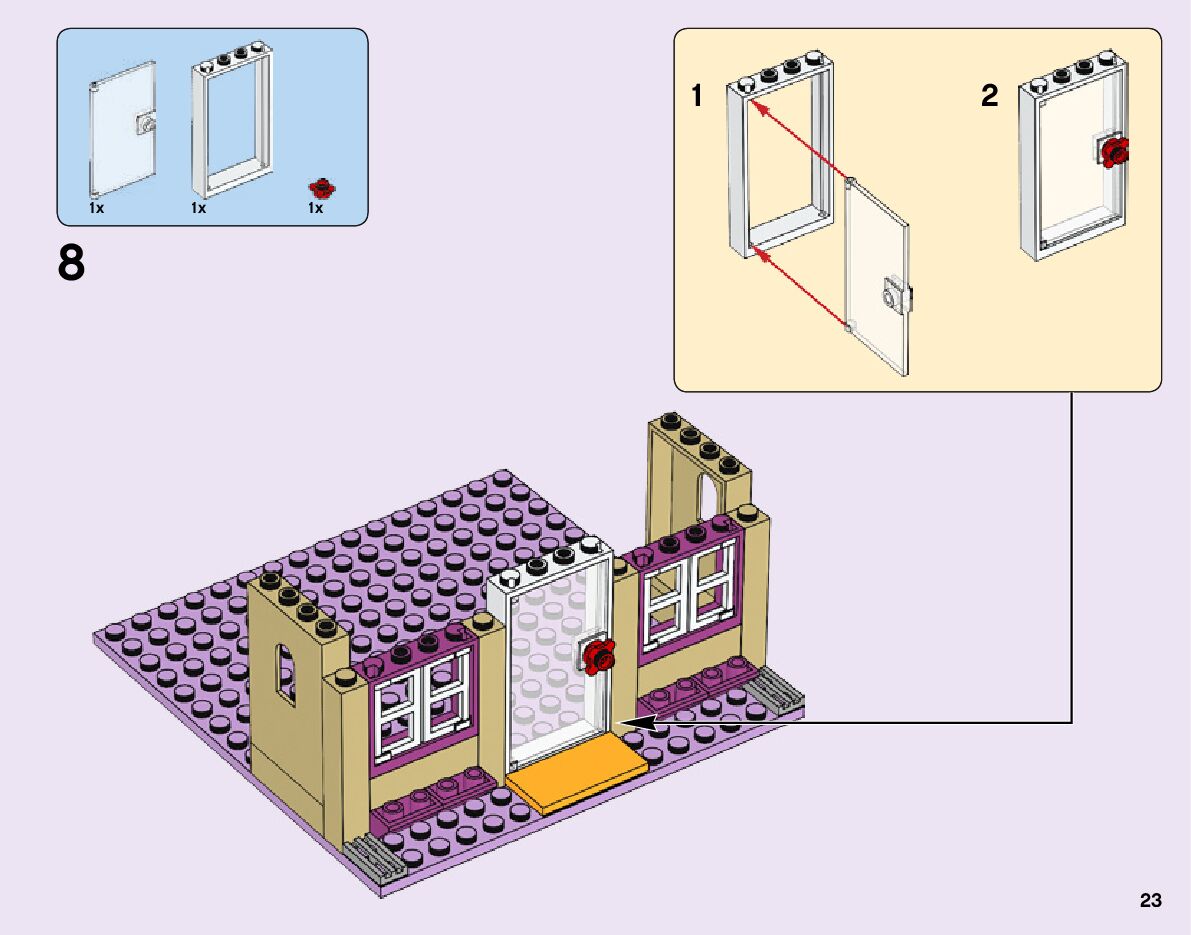 1x 1x 1x

8

1

2

23