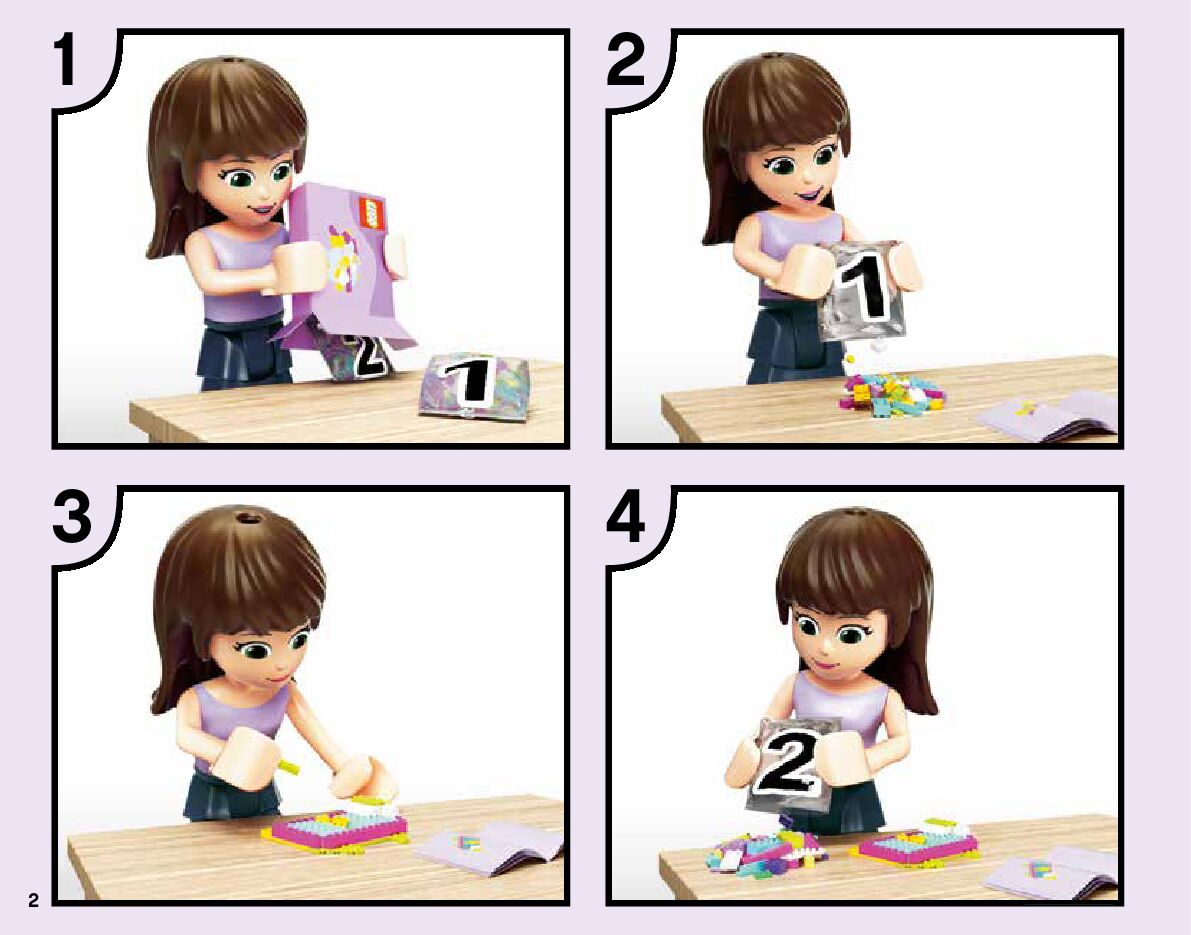 1

2

1

2

1

3

4

2

2