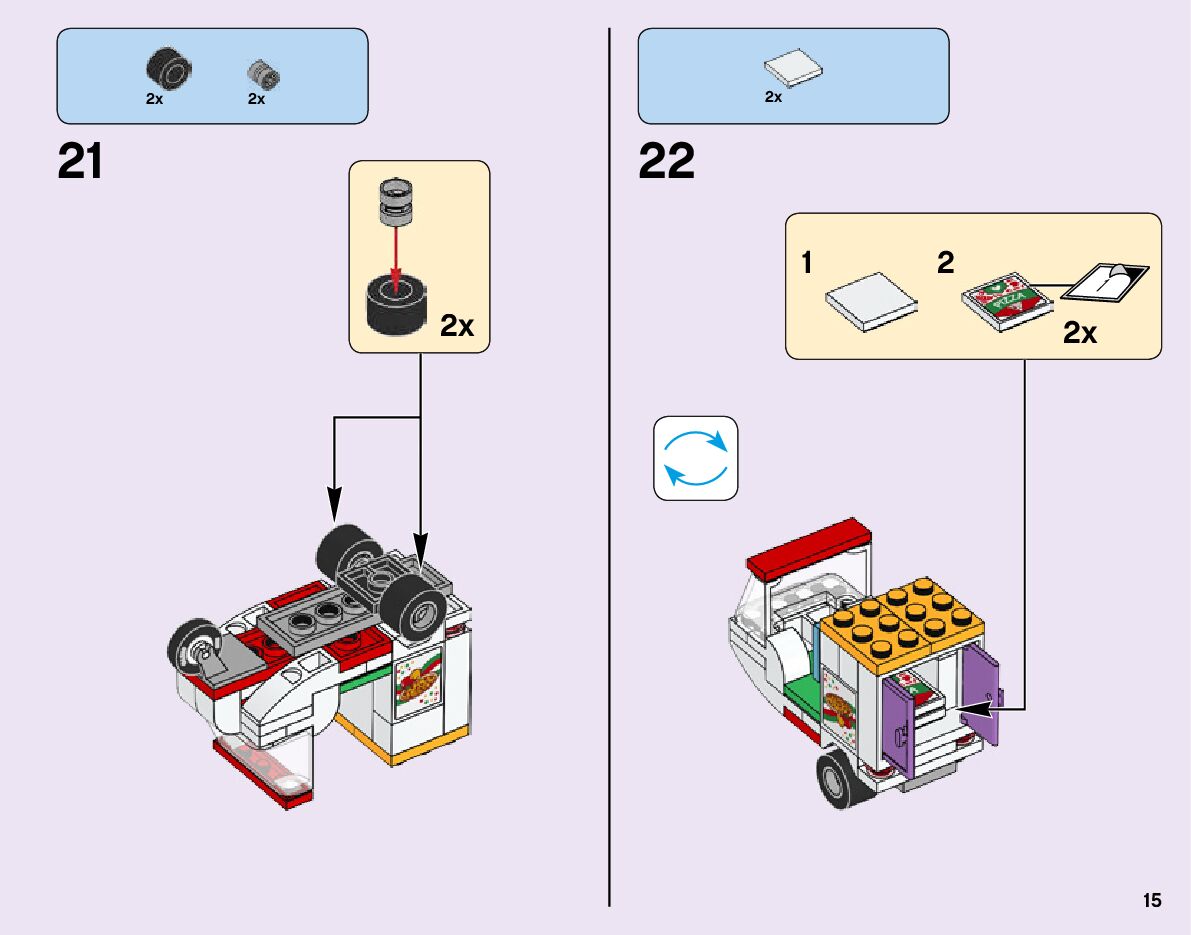 2x 2x

21

2x

2x

22

1 2

PIZZA

2x

15