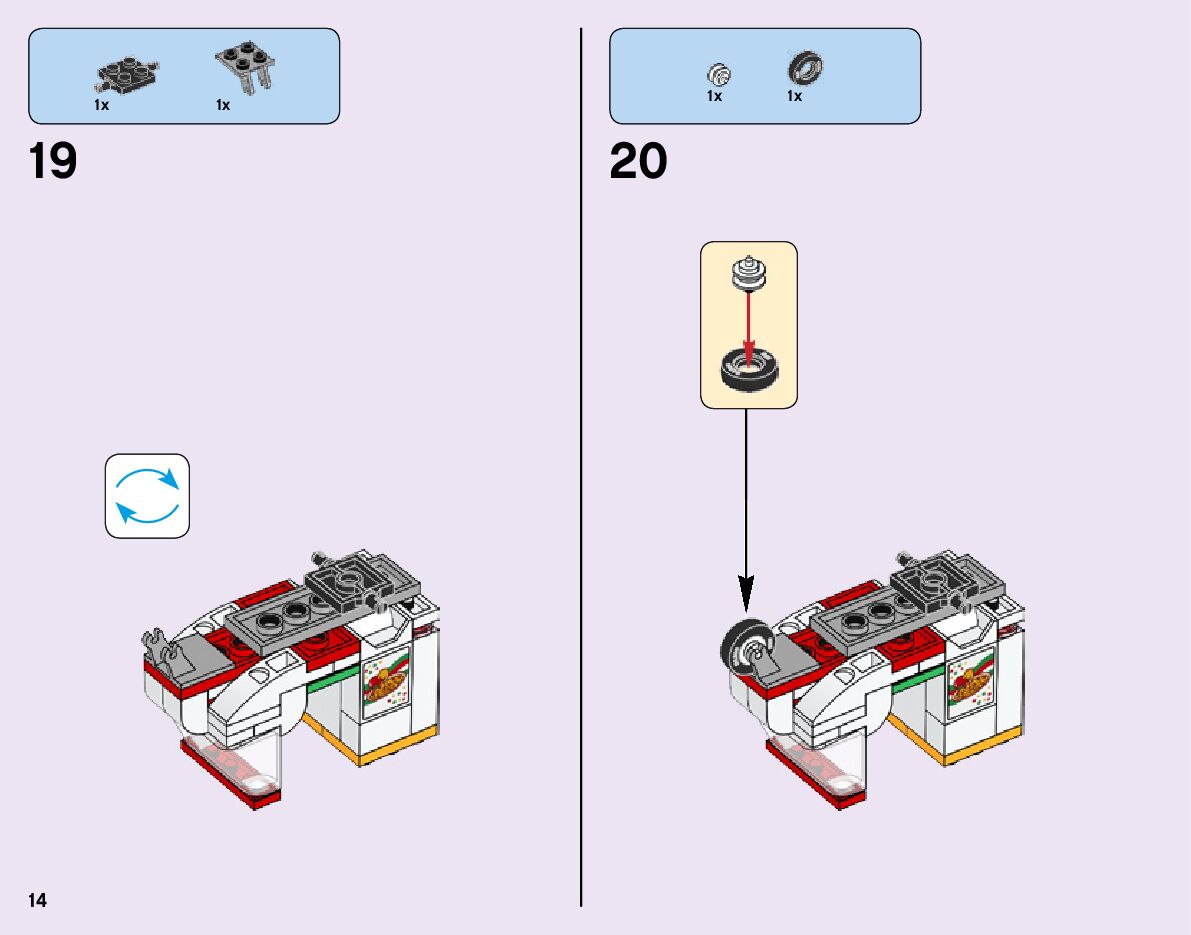 1x 1x

19

1x 1x

20

14