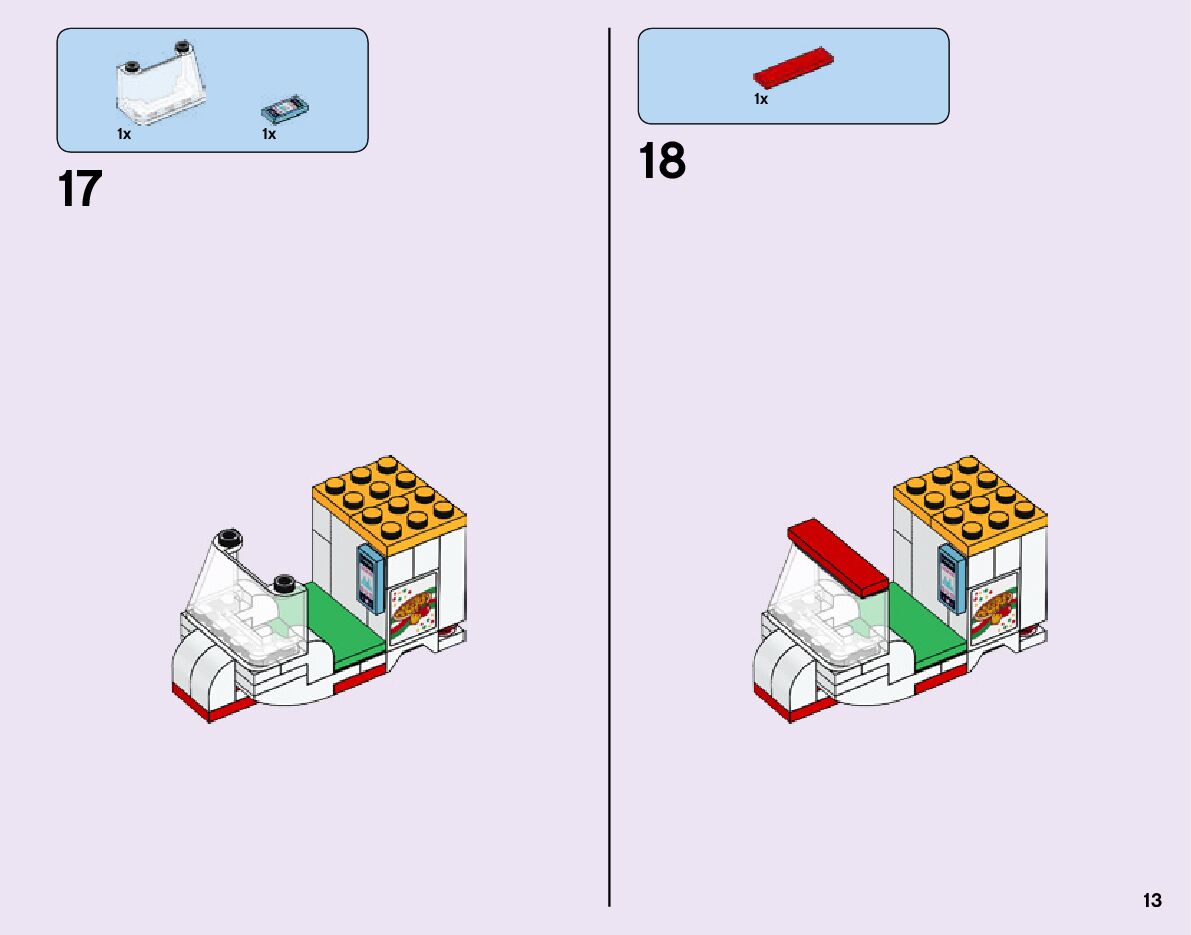 1x

1x

17

1x

18

13