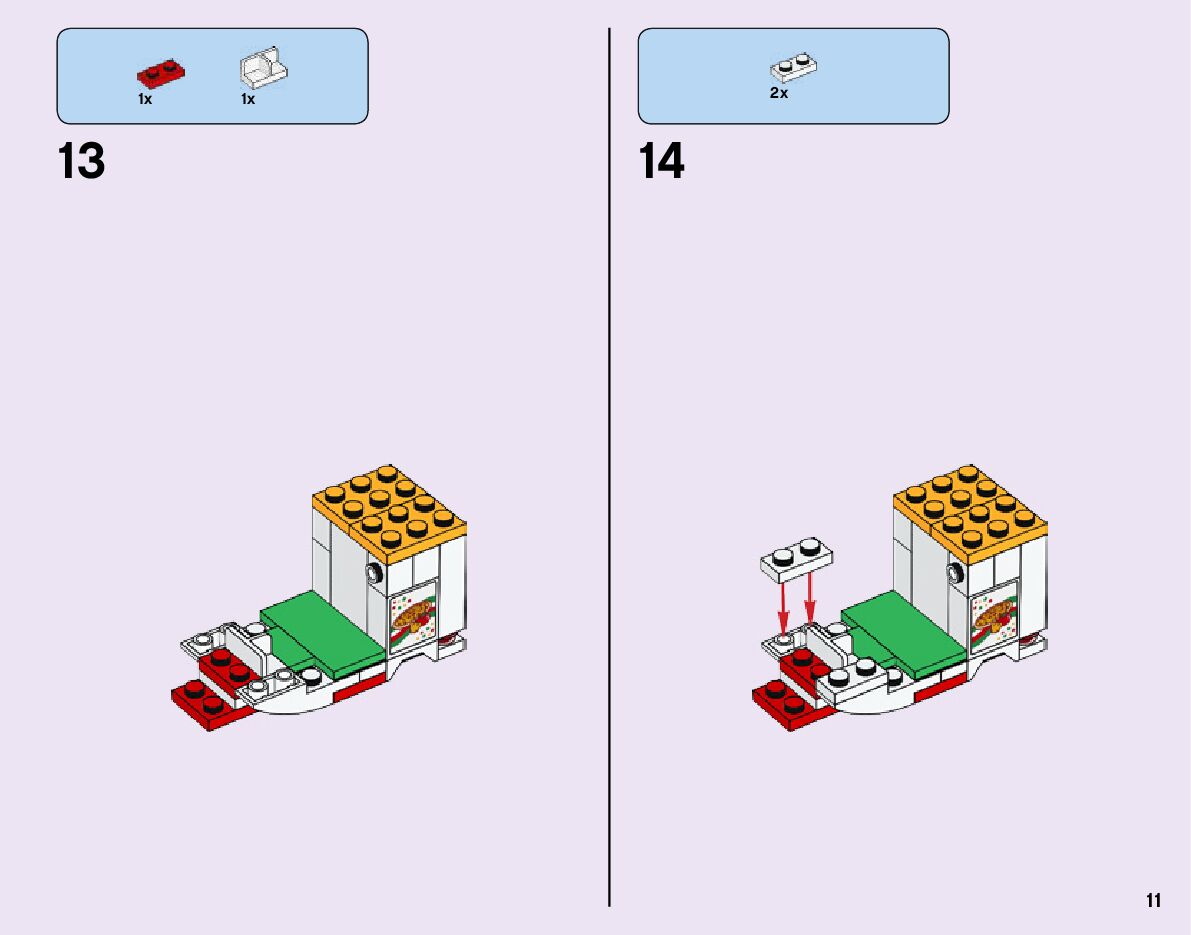 1x 1x

13

2x

14

11