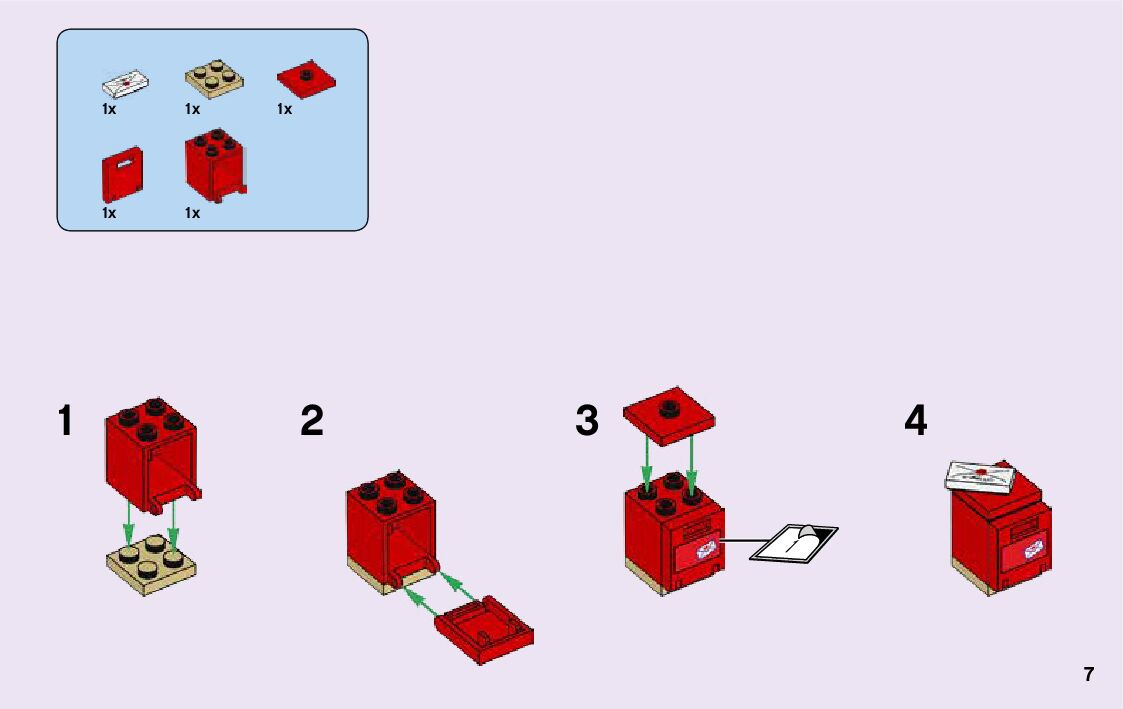 1x 1x 1x

1x 1x

1

2

3

4

7