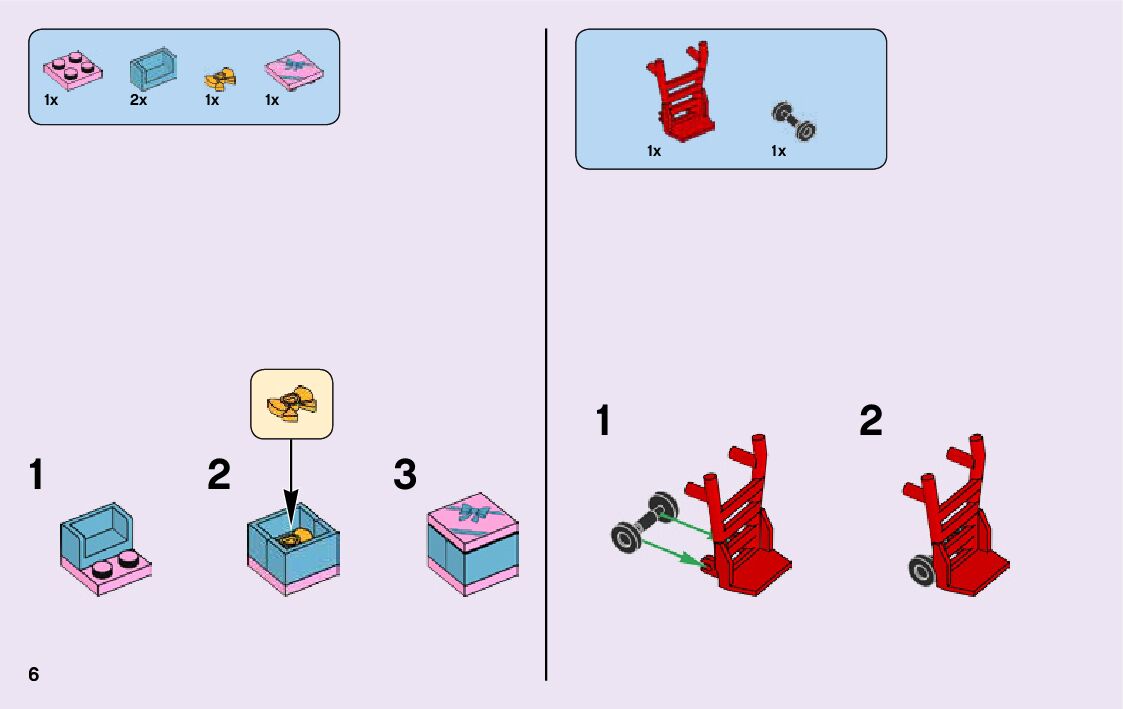 1x 2x 1x 1x

1

2

3

6

1x 1x

1

2