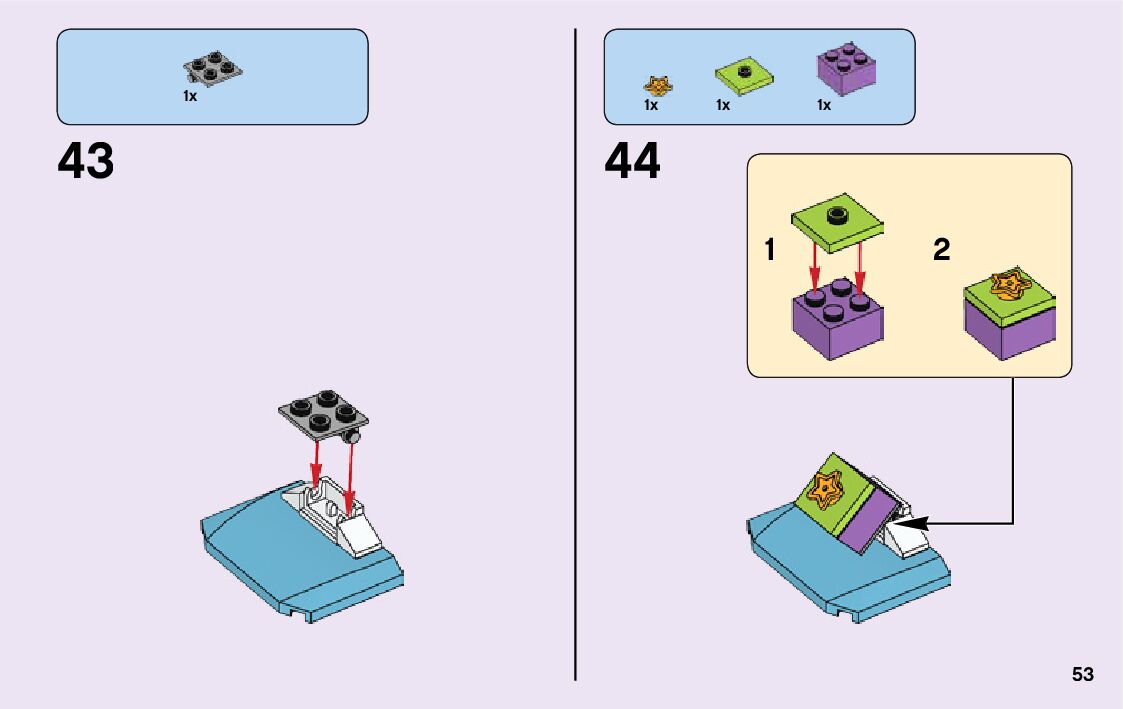 1x

43

1x 1x 1x

44

1

2

53