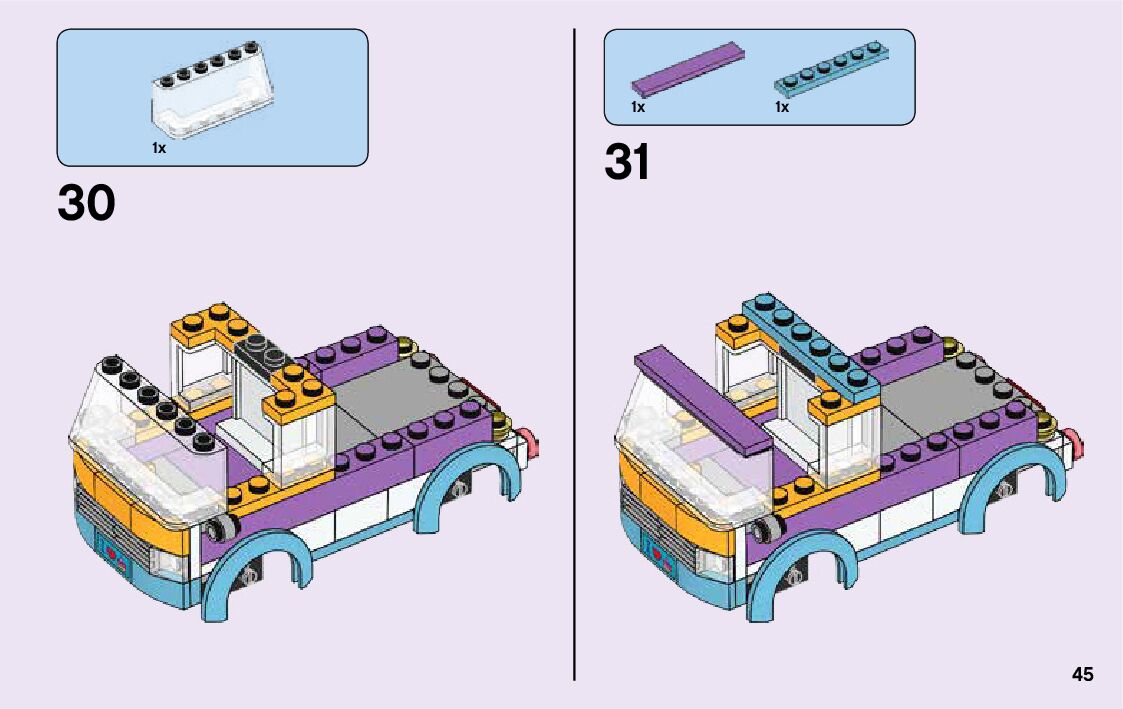 1x

30

1x

1x

31

45