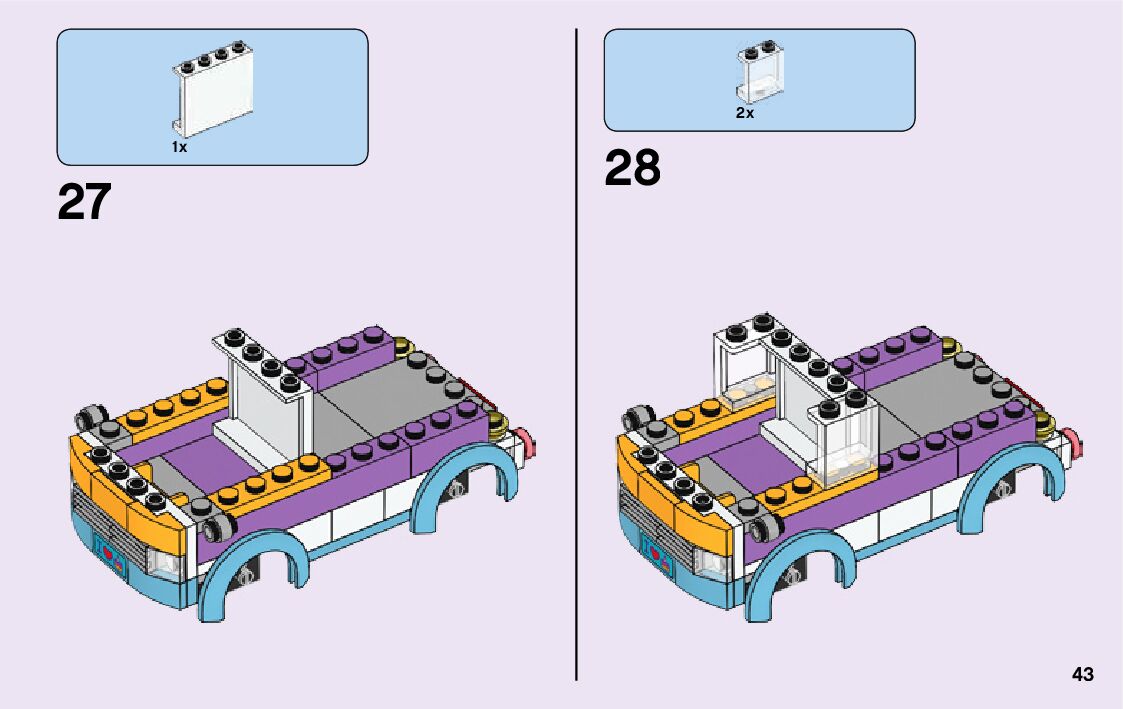 1x

27

2x

28

43