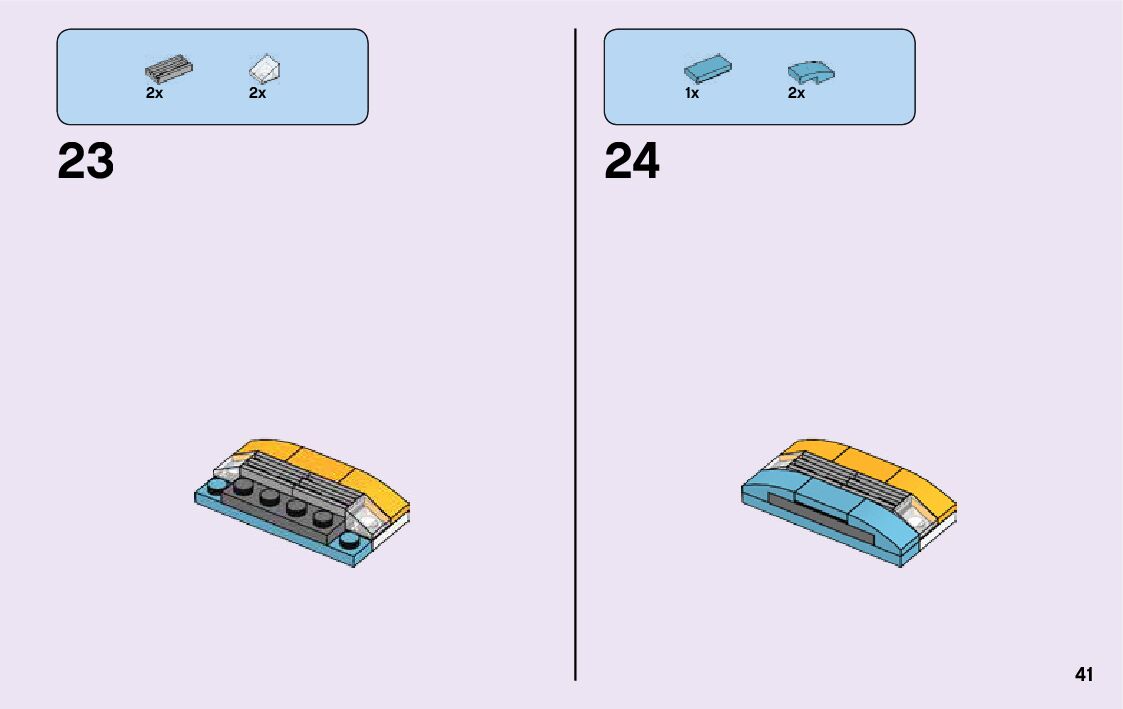 2x 2x

23

1x 2x

24

41