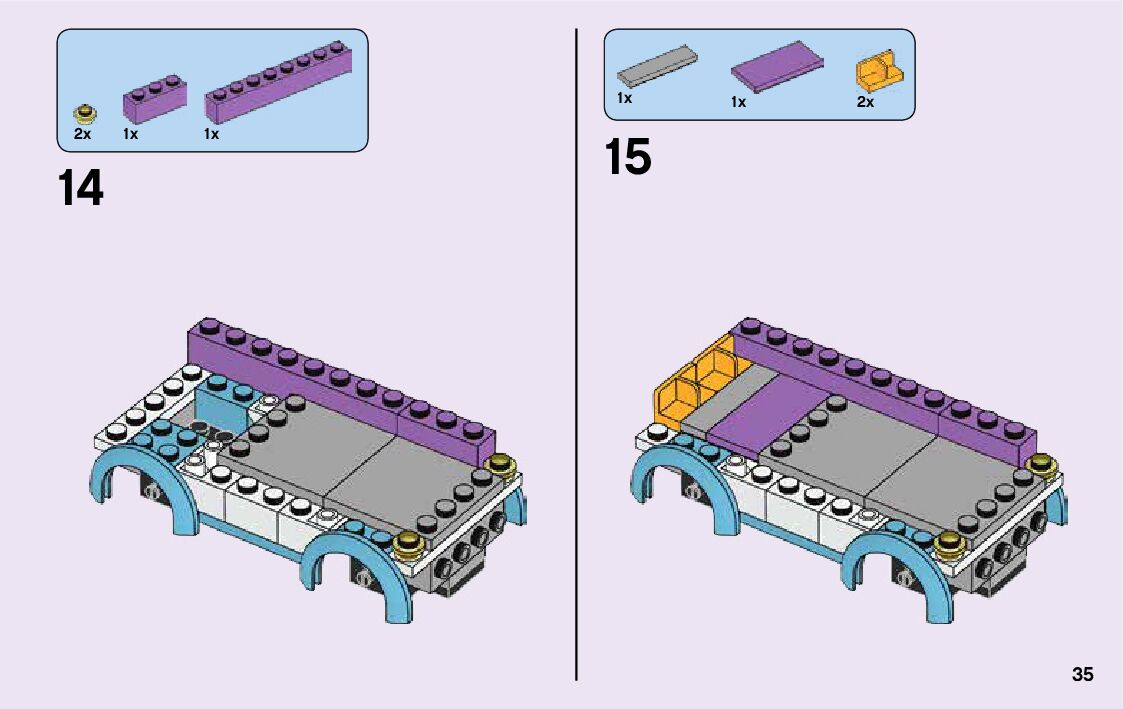 2x 1x 1x

14

1x 1x 2x

15

35