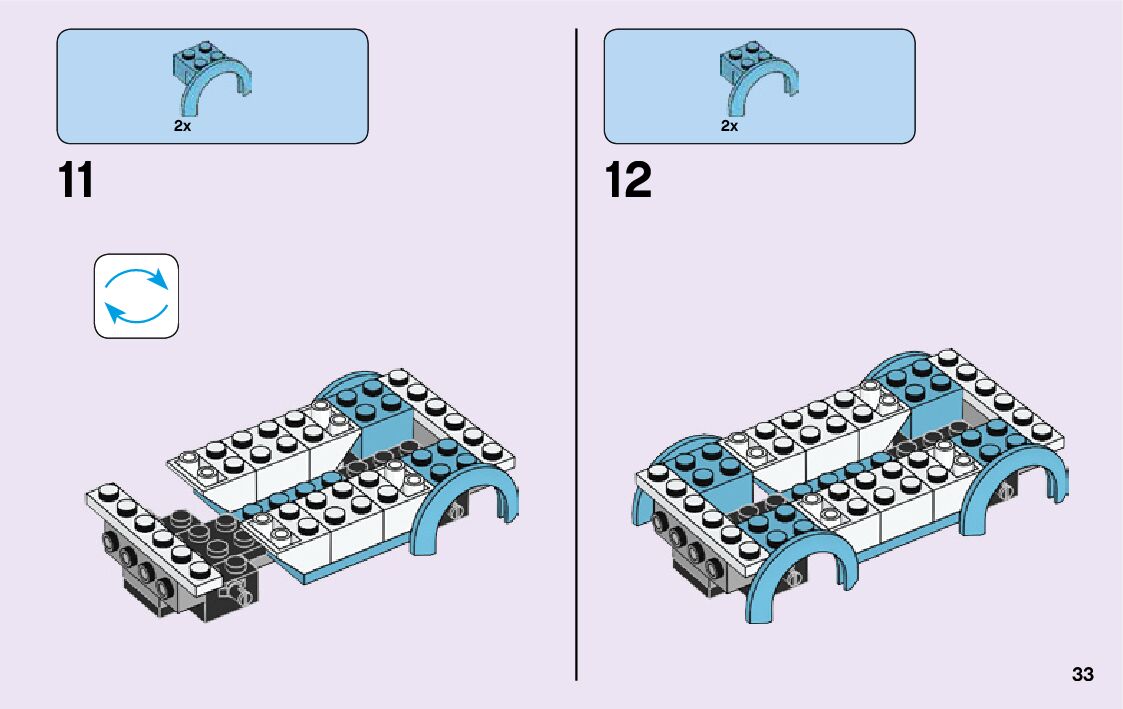 2x

11

2x

12

33