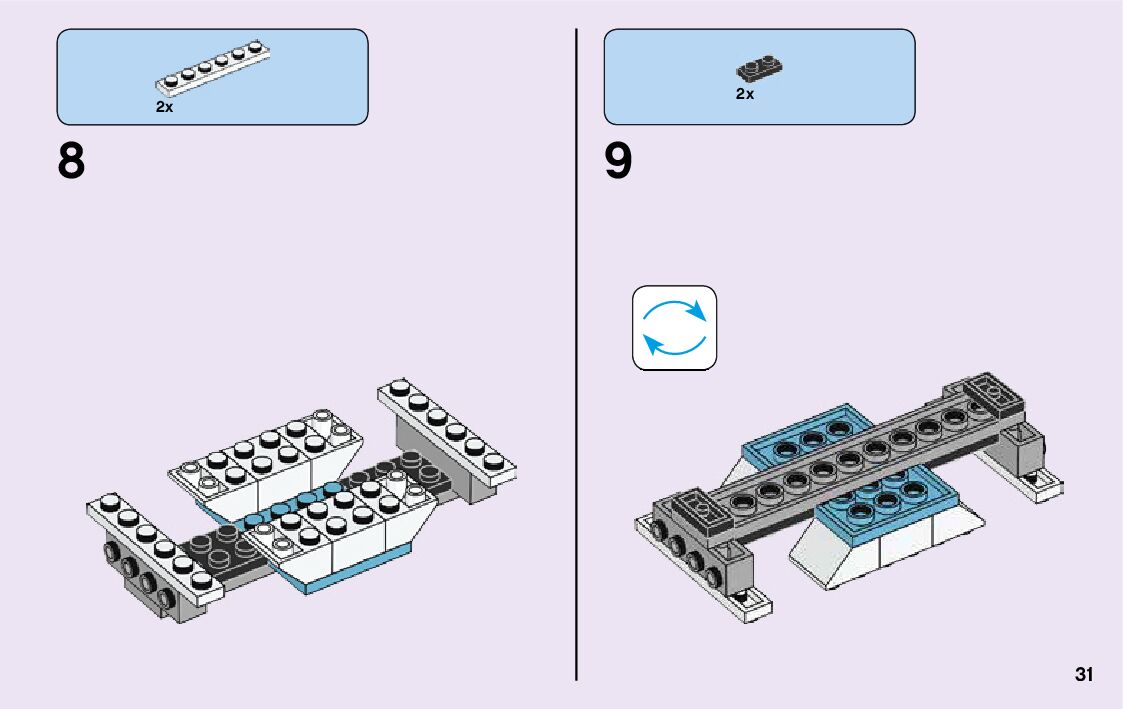 2x

8

2x

9

31