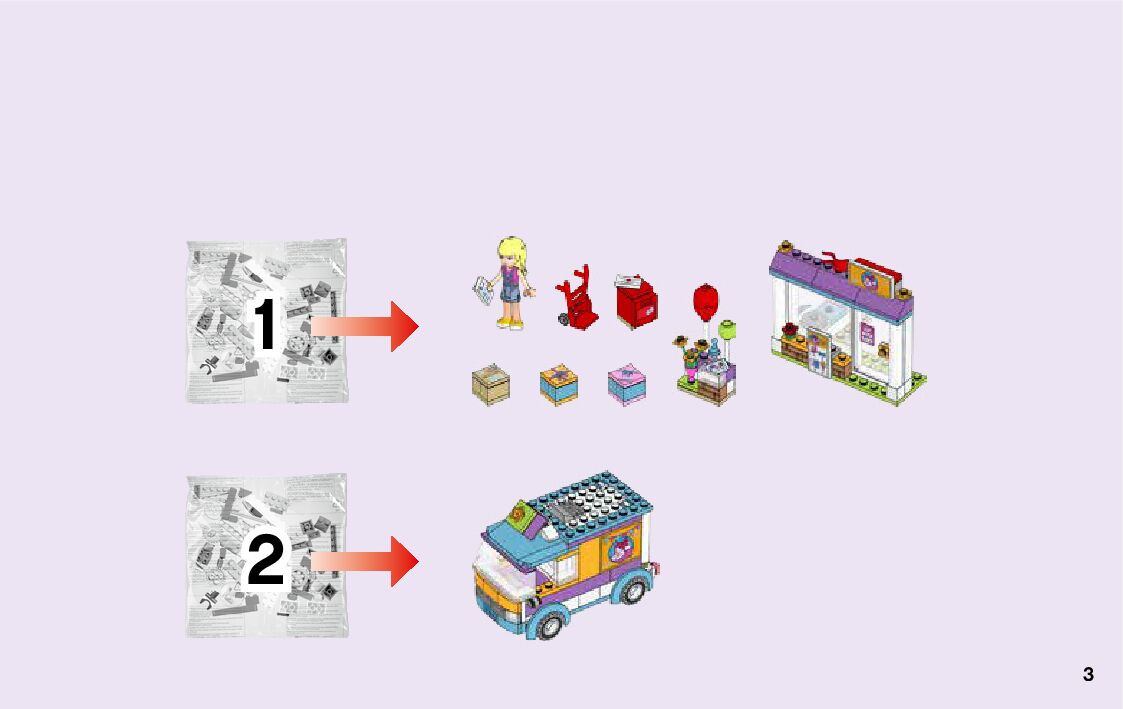 1

2

3