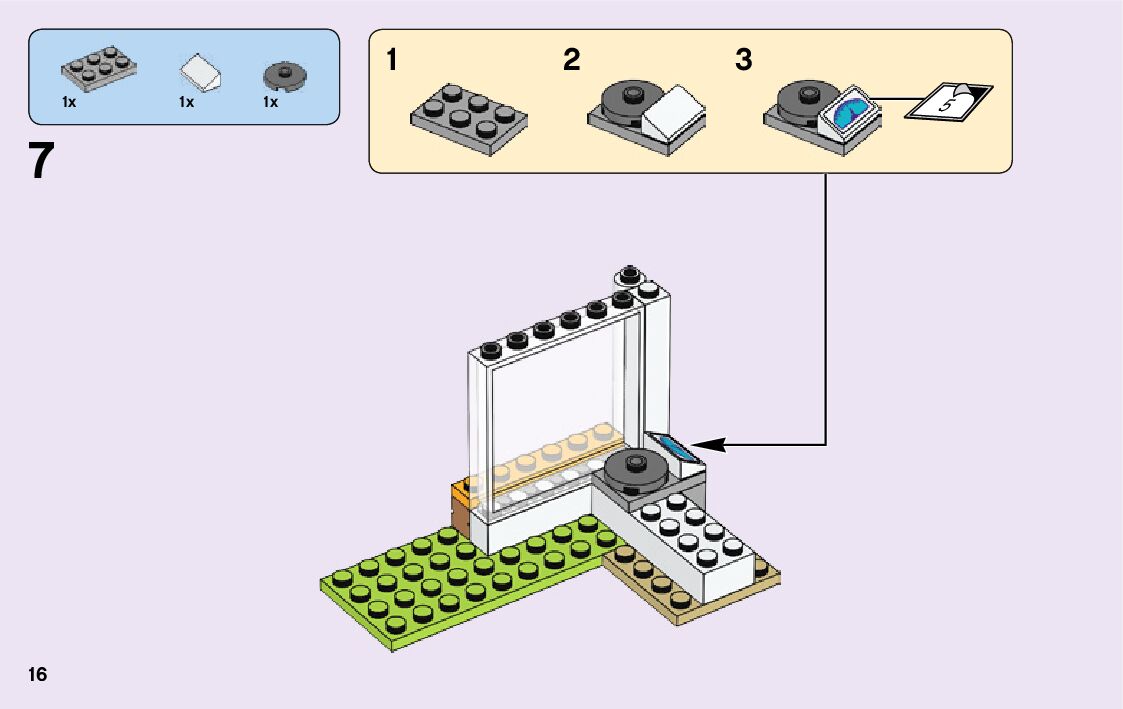 1x 1x 1x

7

1 2 3

5

16