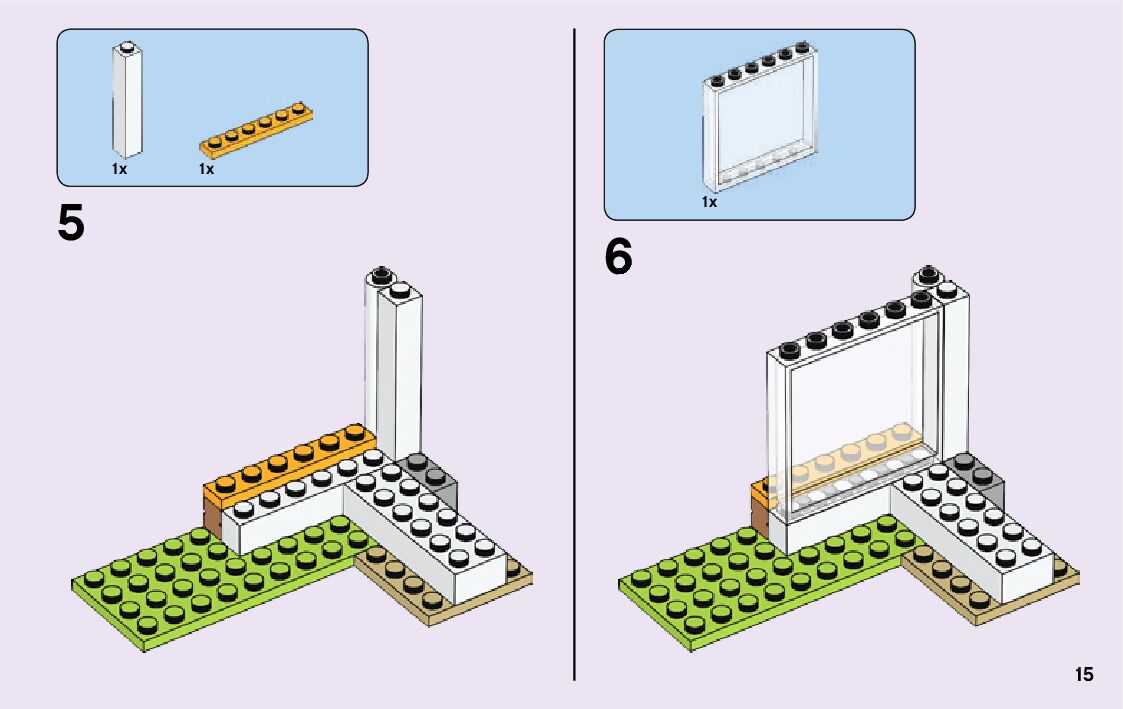 1x 1x

5

1x

6

15