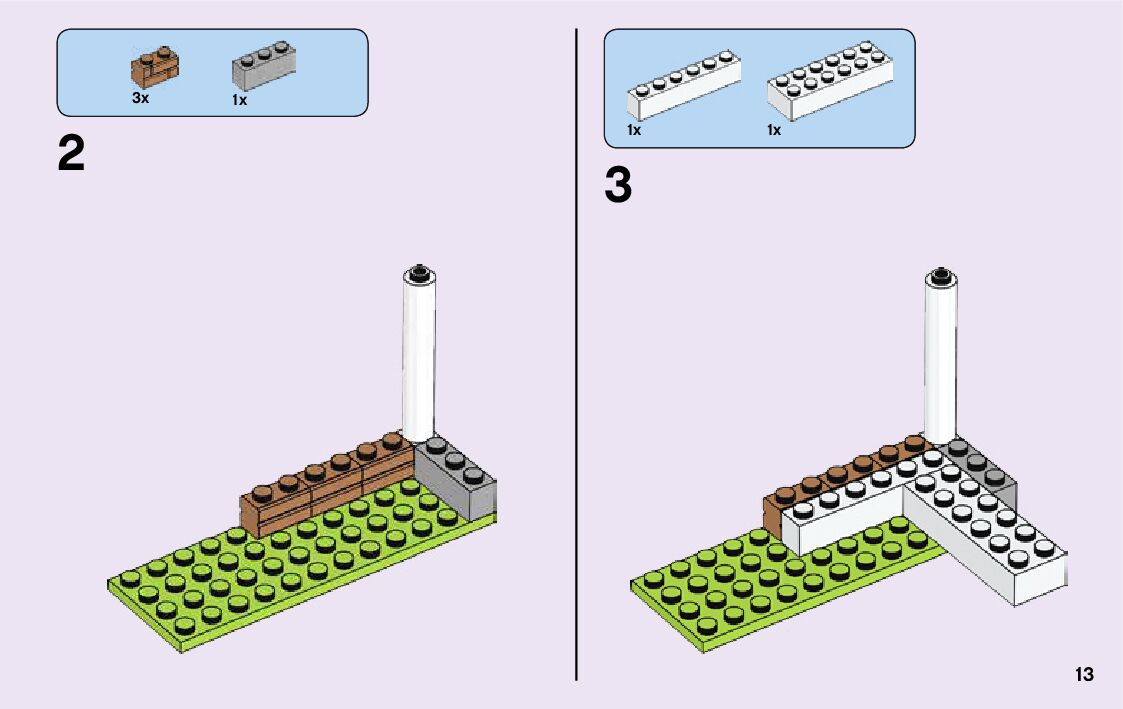 3x
1x

2

1x
1x

3

13