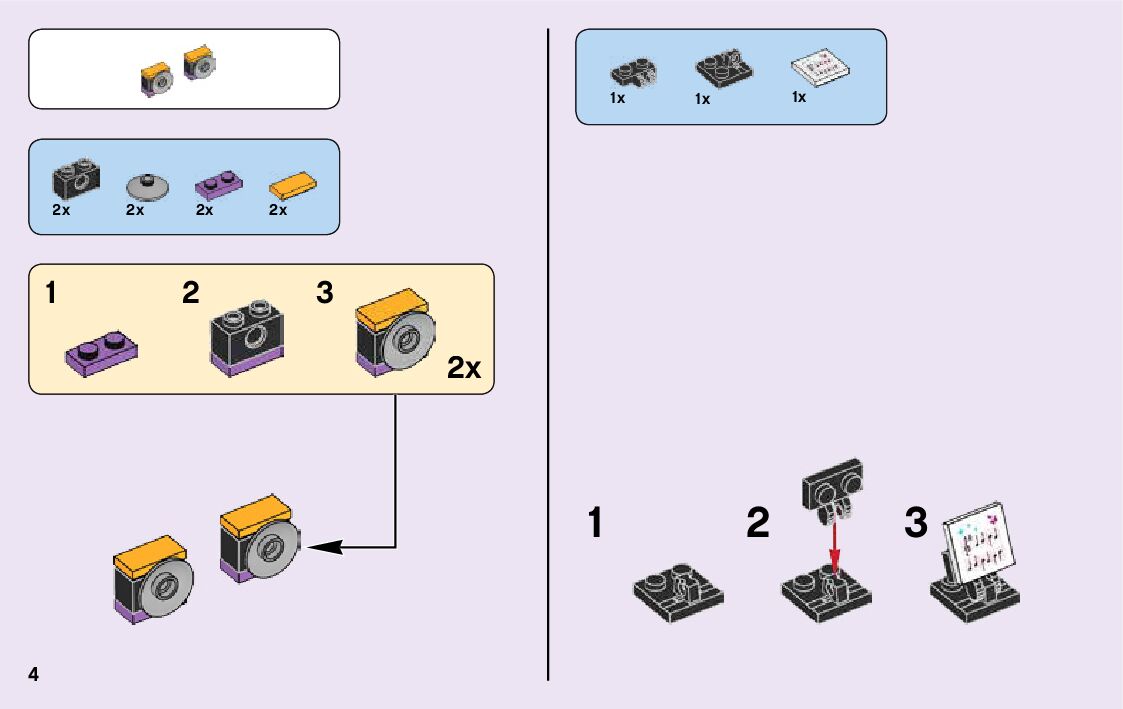 2x 2x 2x 2x

1 2 3

2x

4

1x 1x 1x

1 2 3