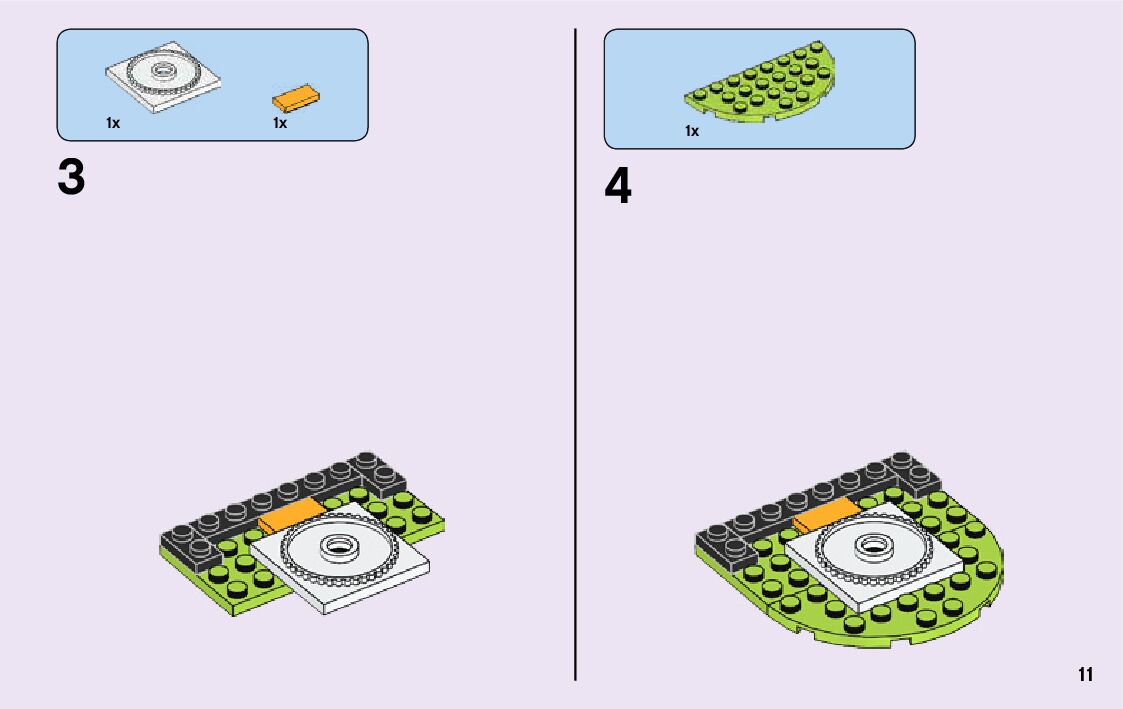 1x
1x

3

1x

4

11