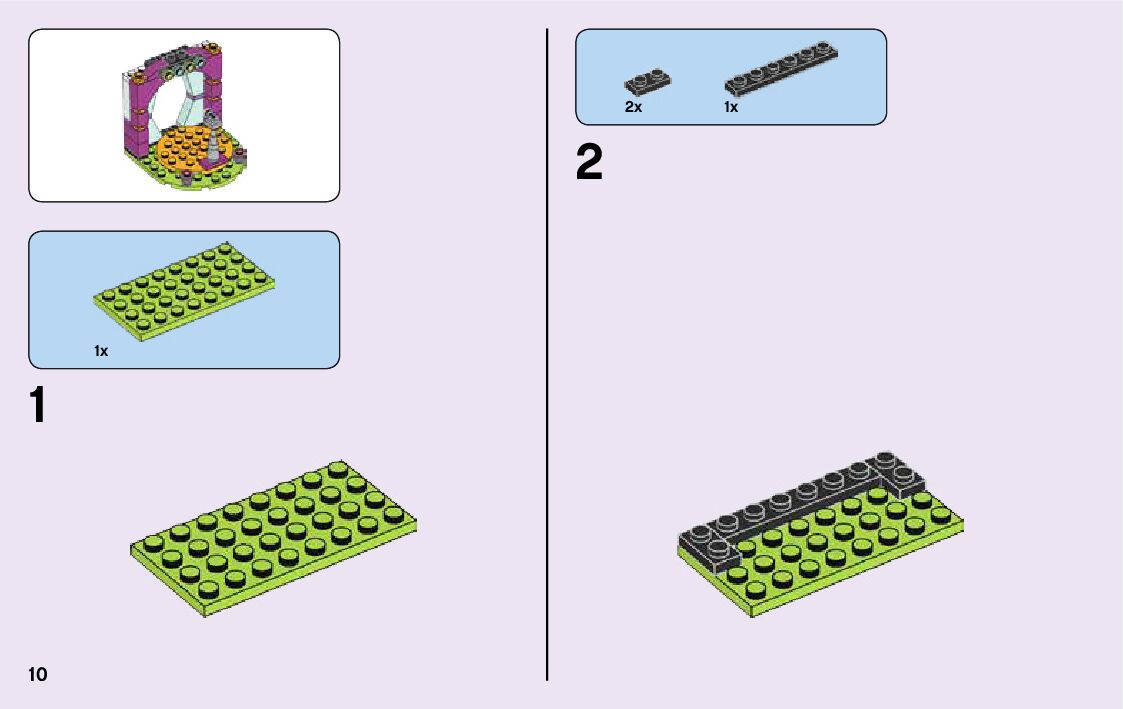 1x

1

10

2x 1x

2