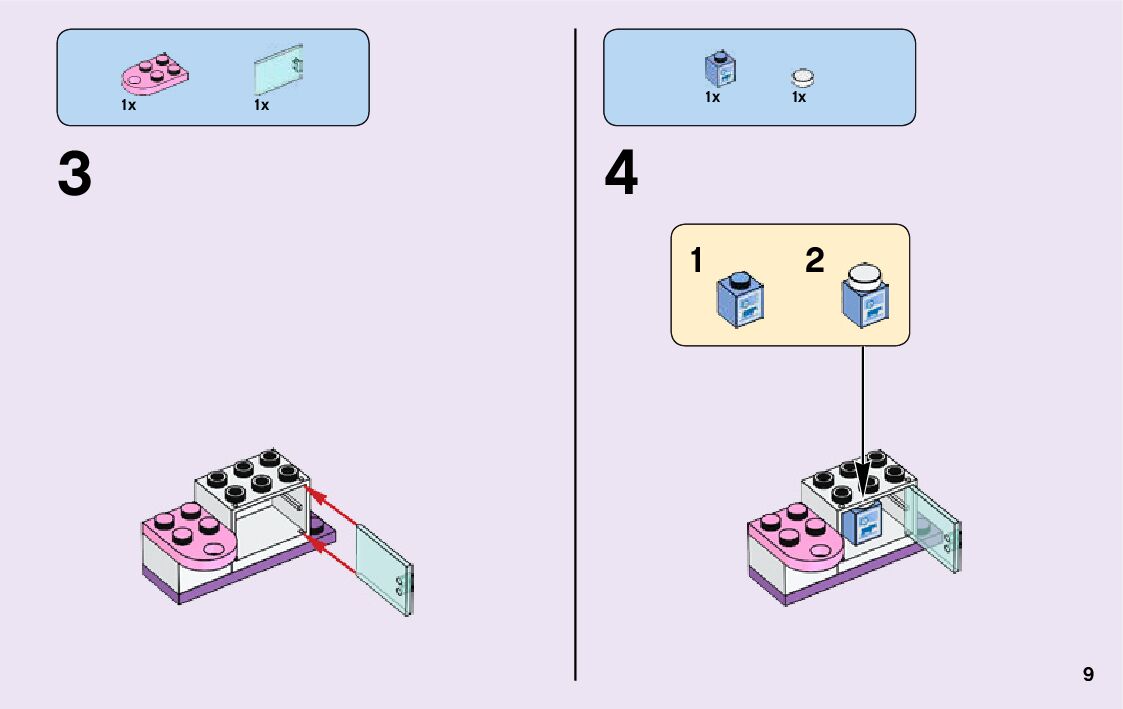 1x 1x

3

1x 1x

4

1 2

9