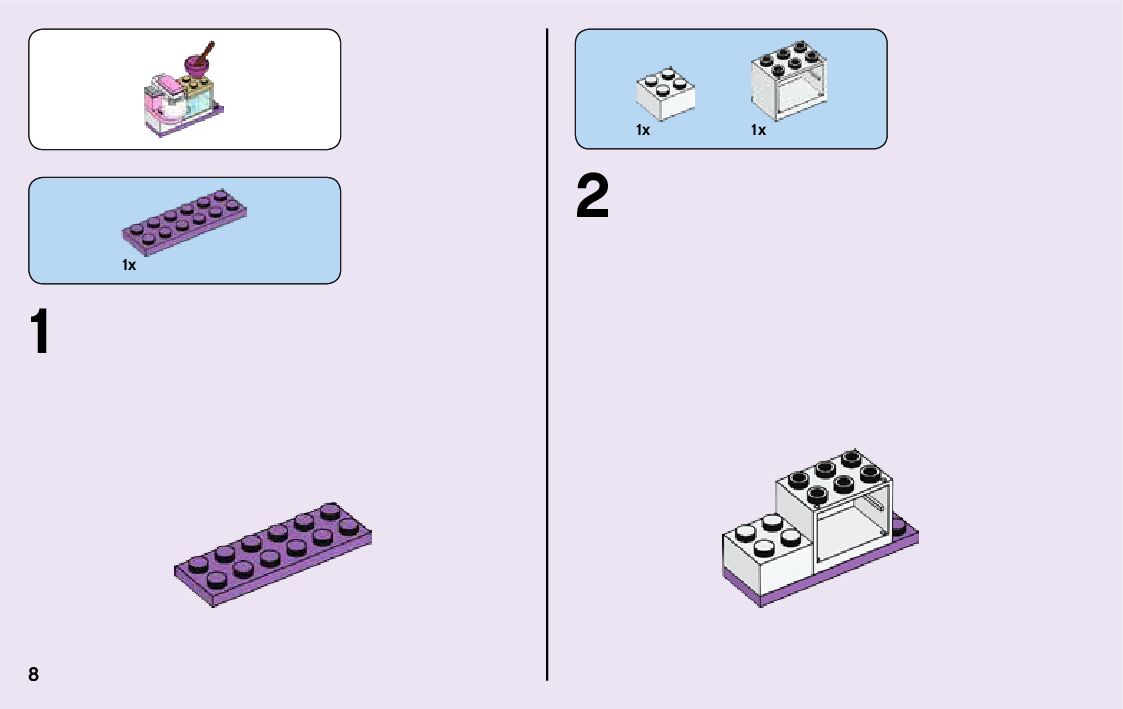 1x

1

8

1x

1x

2