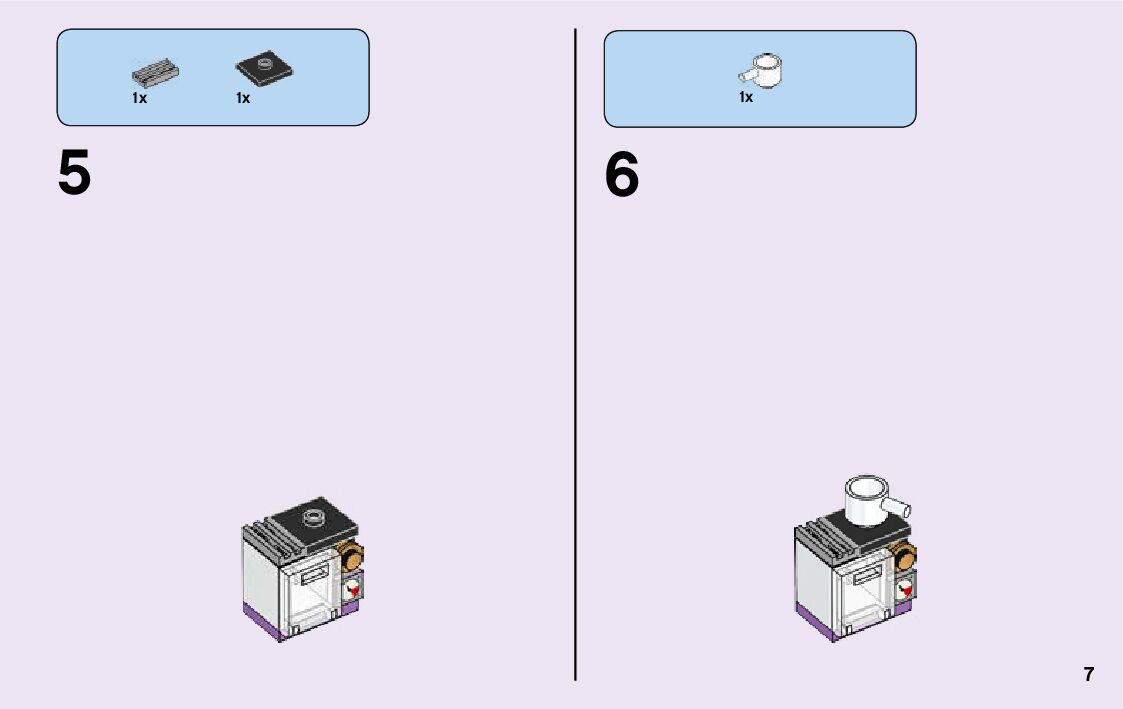 1x 1x

5

1x

6

7