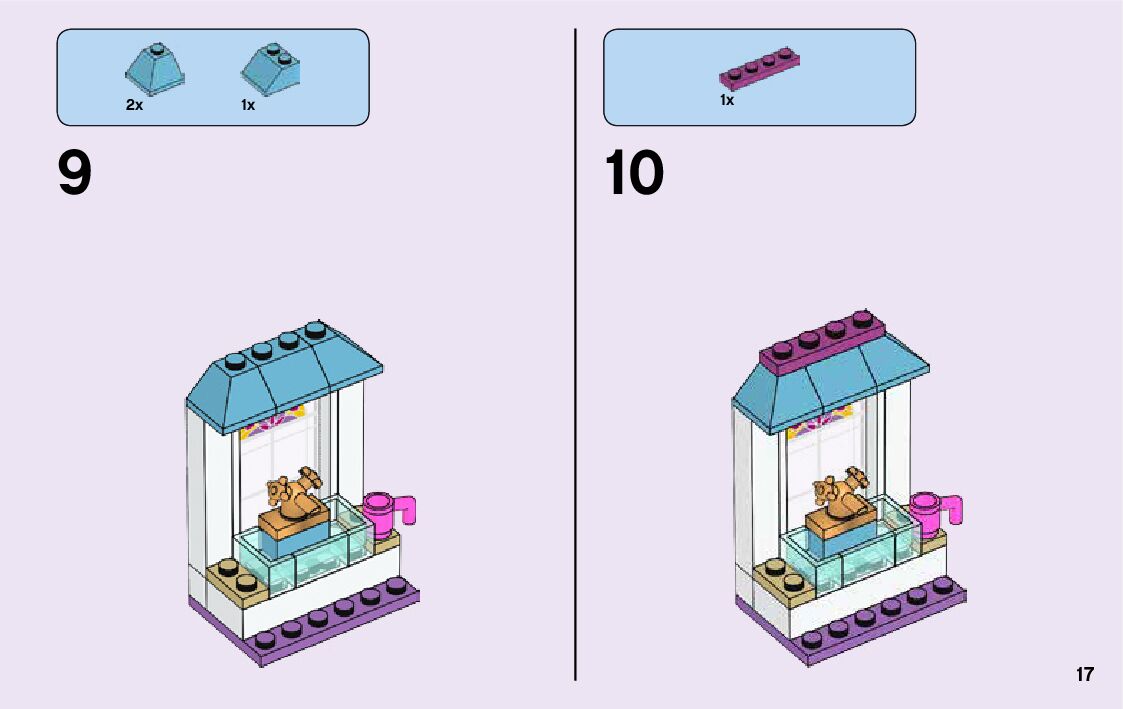 2x 1x

9

1x

10

17