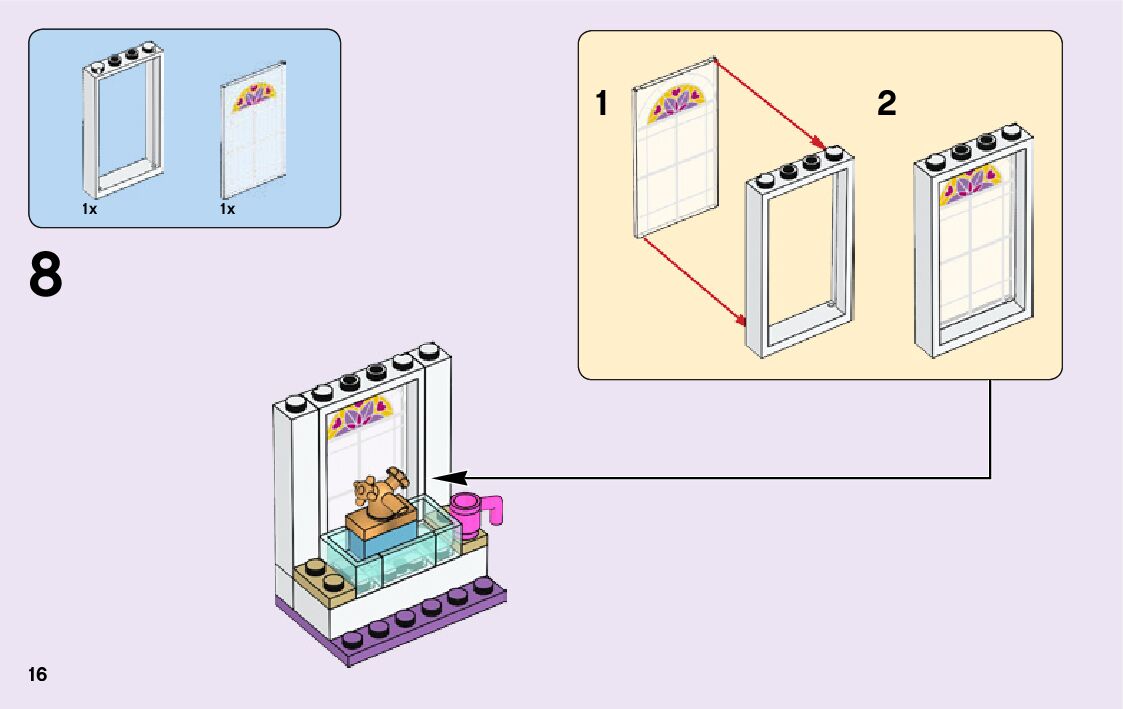 1x
1x

8

1

2

16