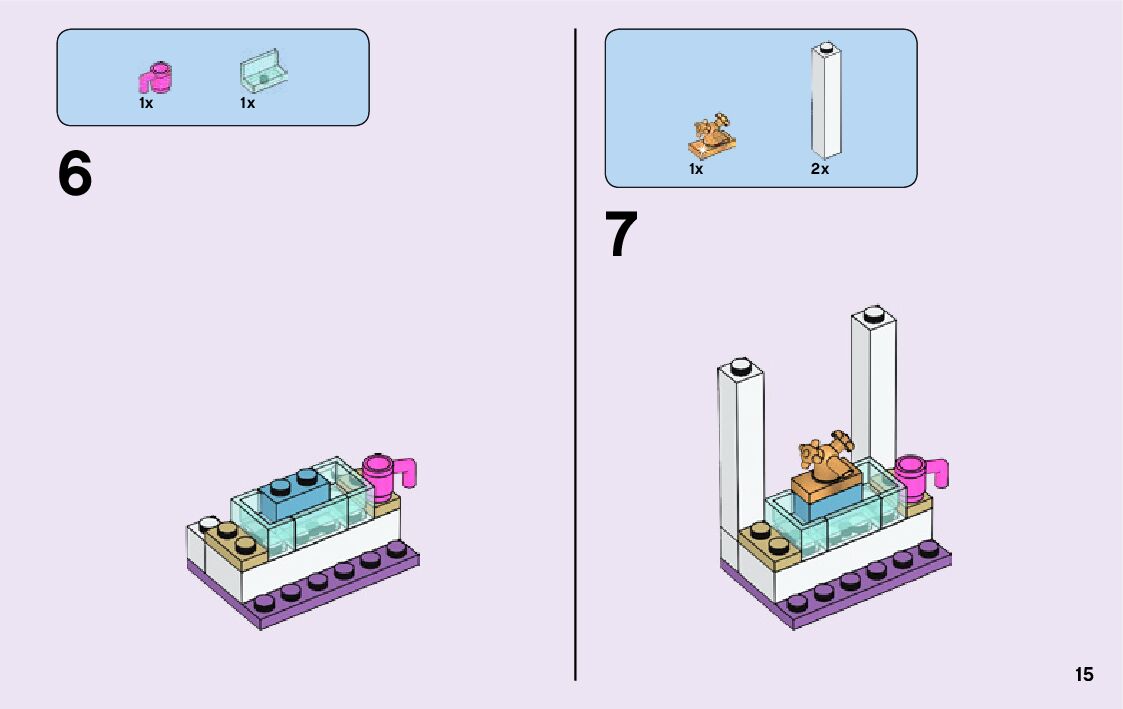 1x 1x

6

1x 2x

7

15