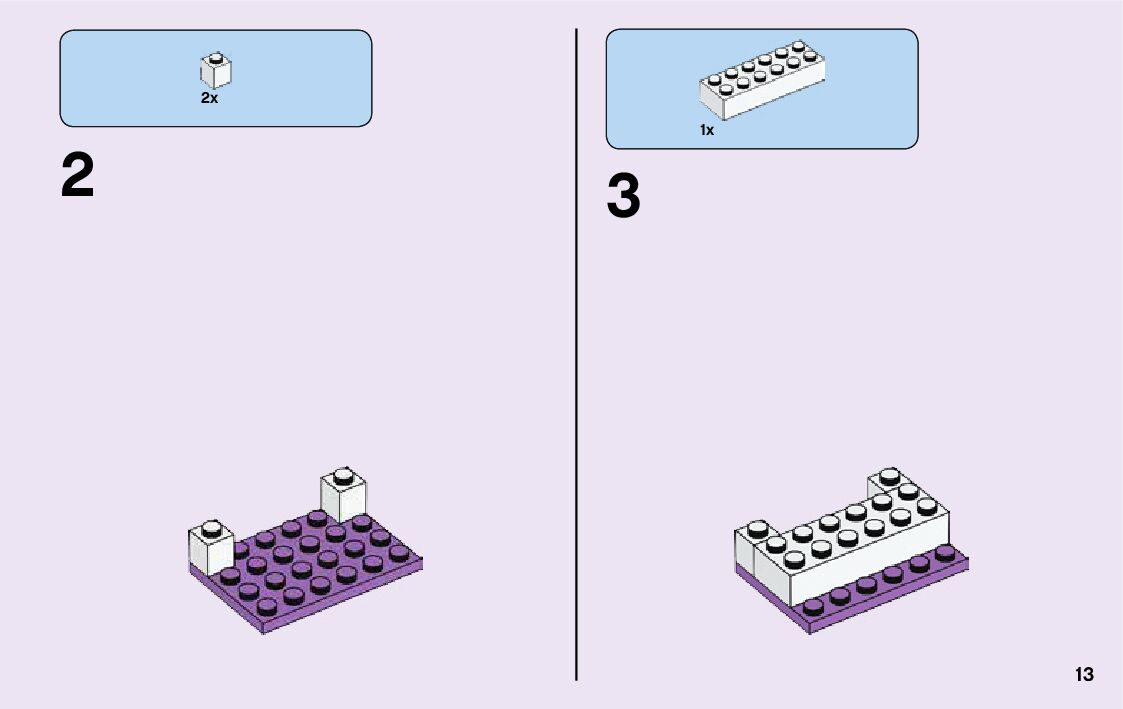 2x

2

1x

3

13