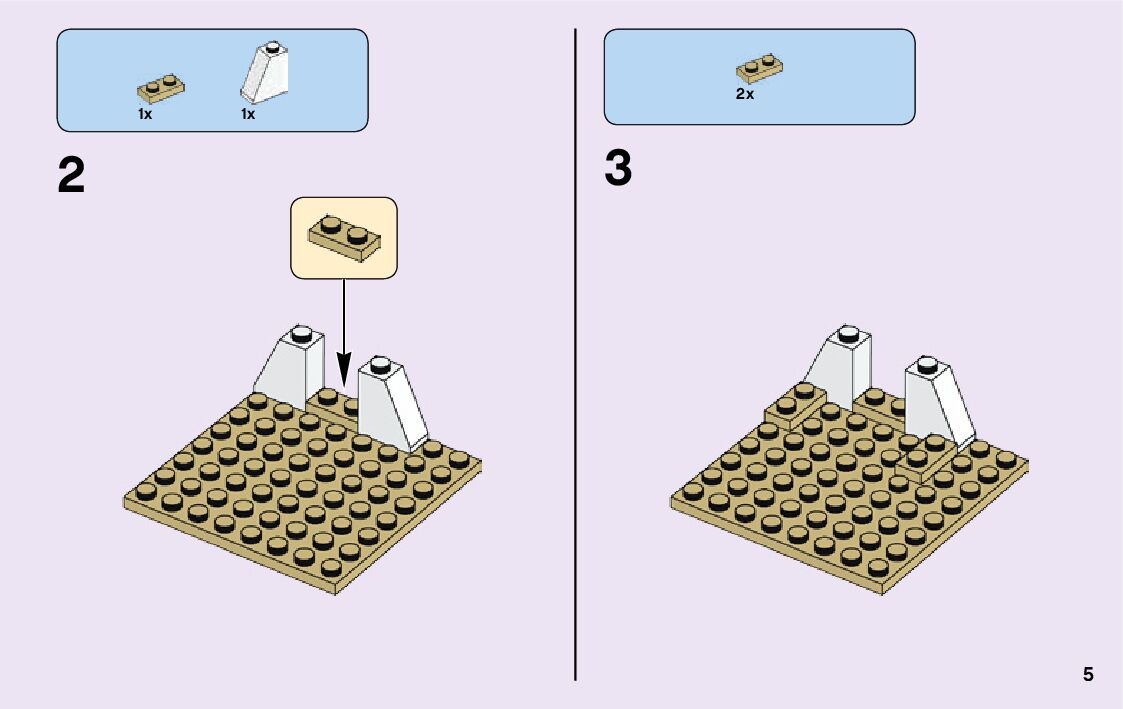 1x 1x

2

2x

3

5