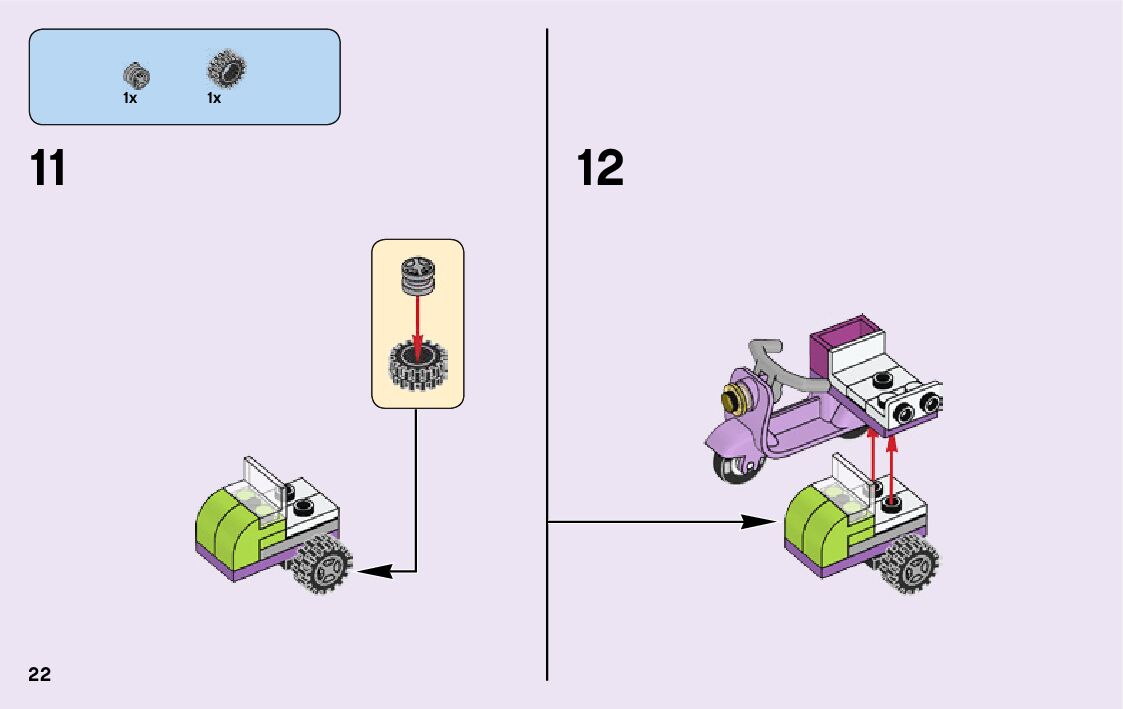 1x 1x

11

12

22